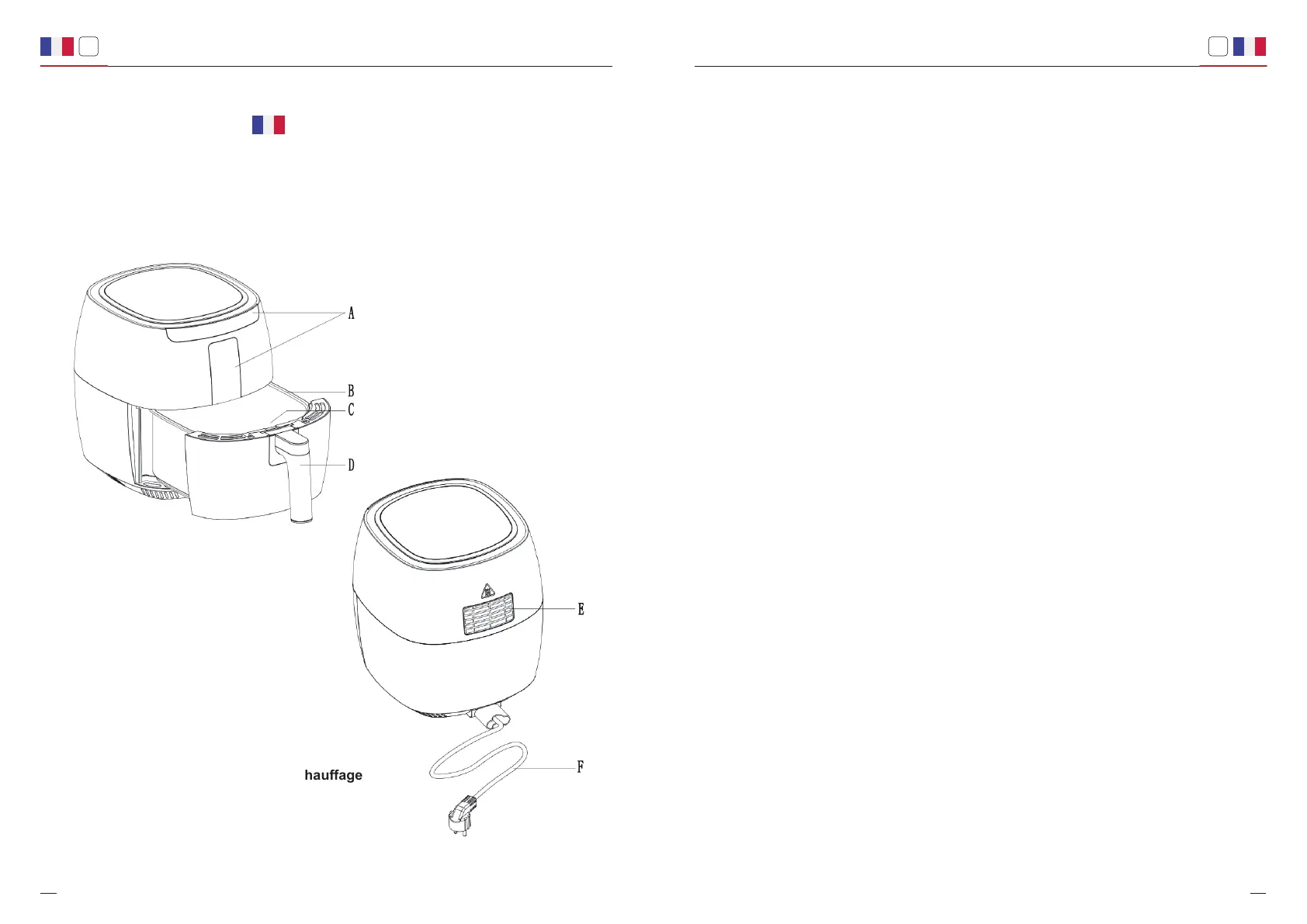 A

B

C

D

E

hauffage

F