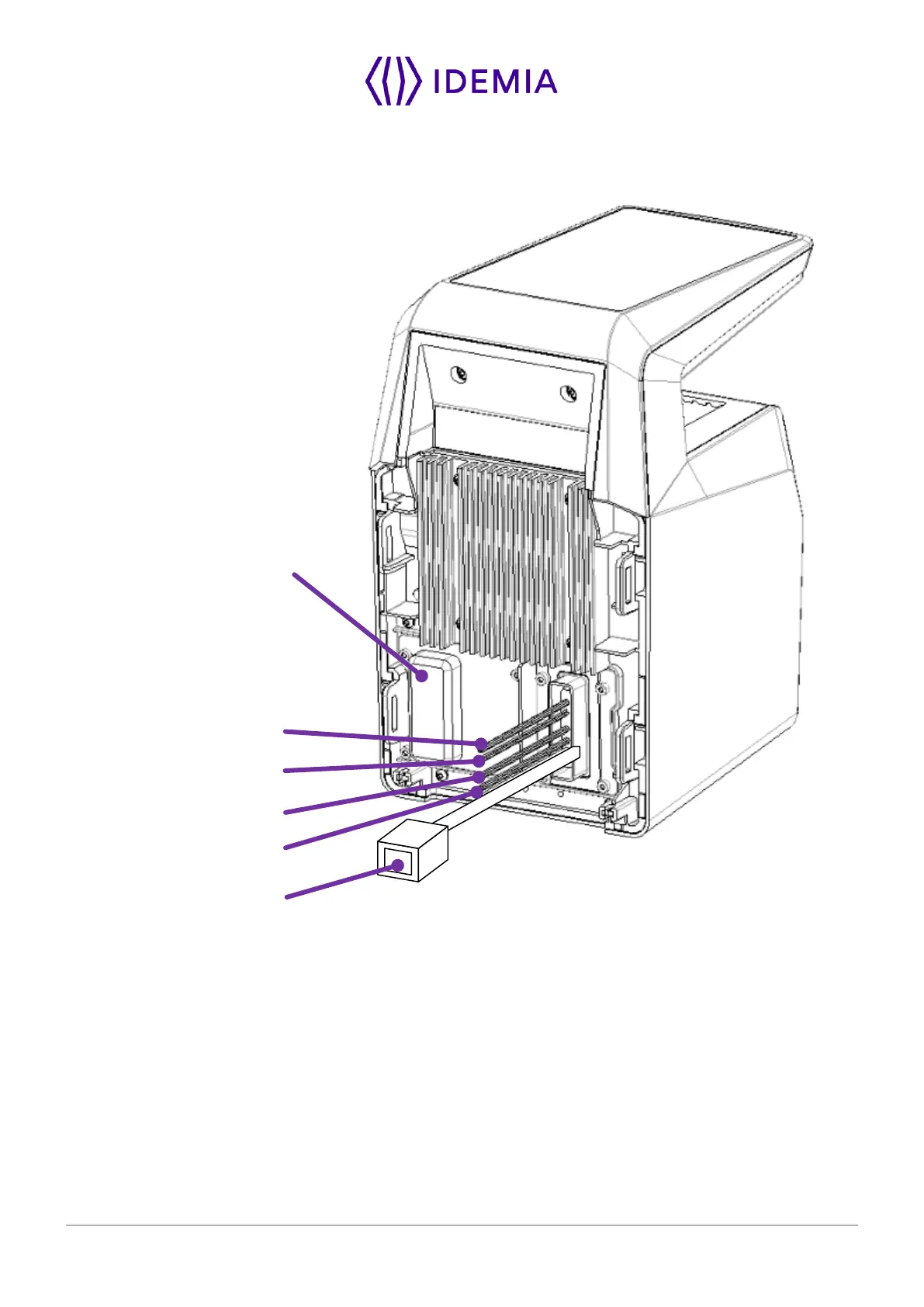 IDEMIA