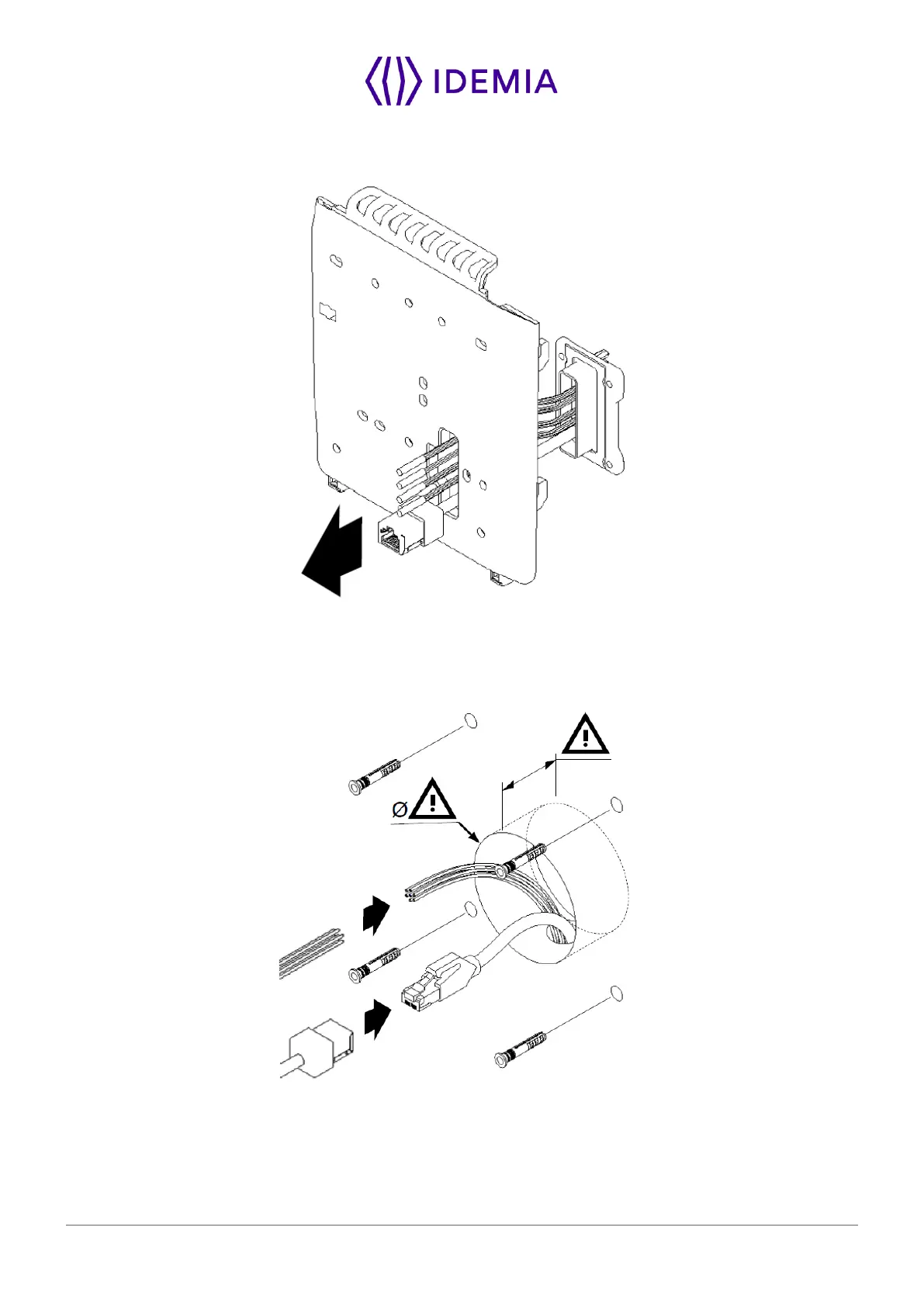 IDEMIA

Ø