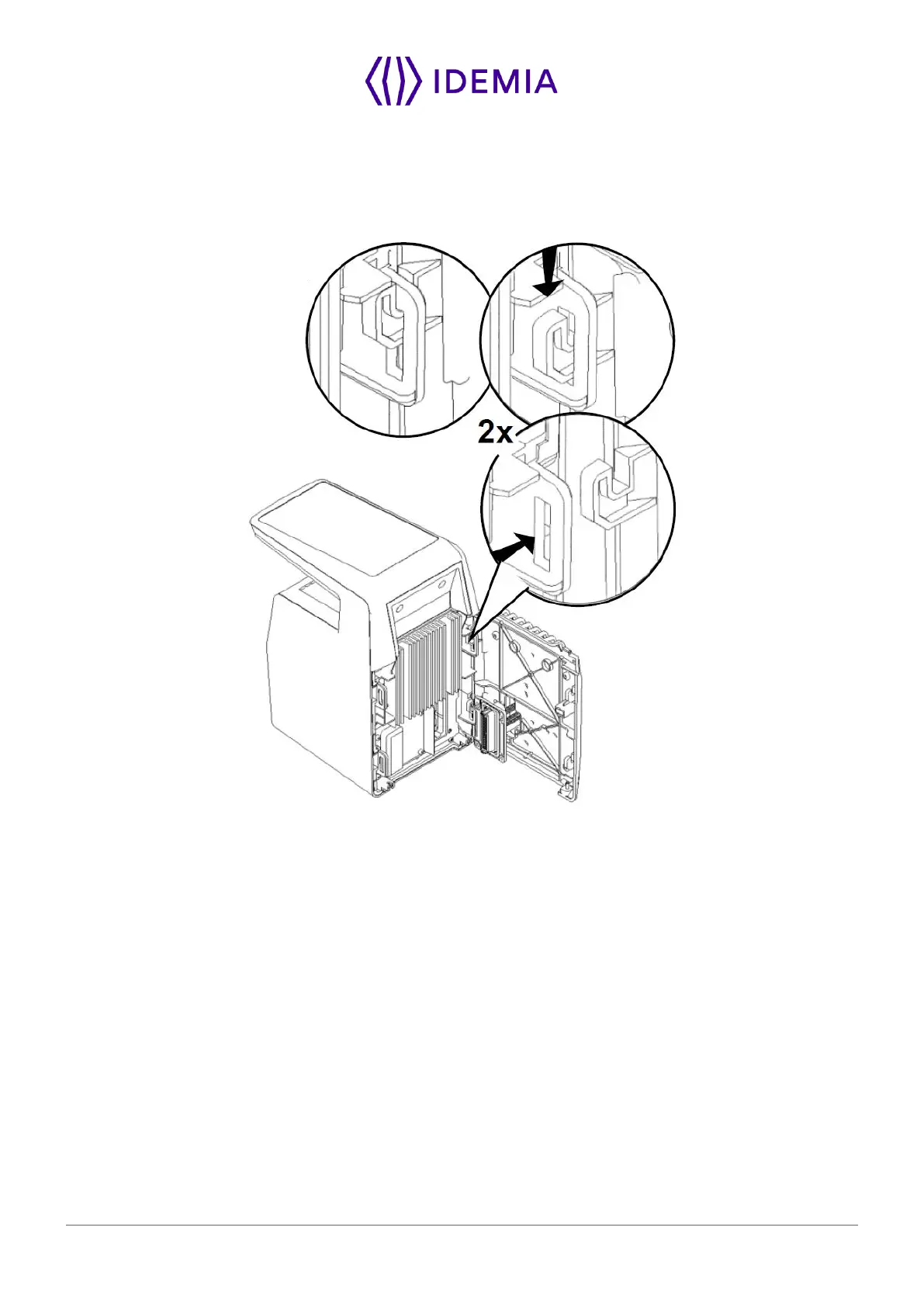 IDEMIA

2x