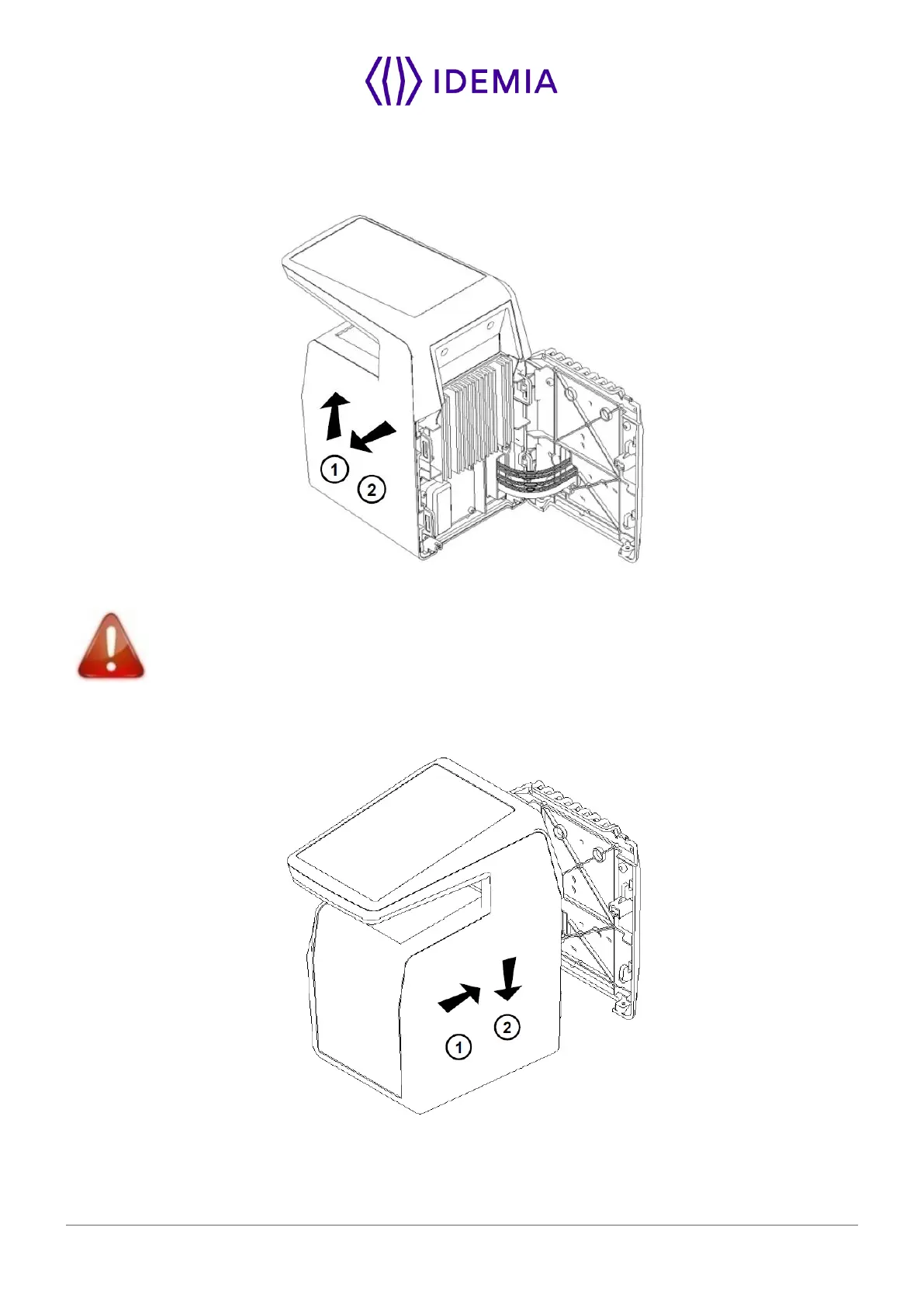 IDEMIA

1
2

1
2