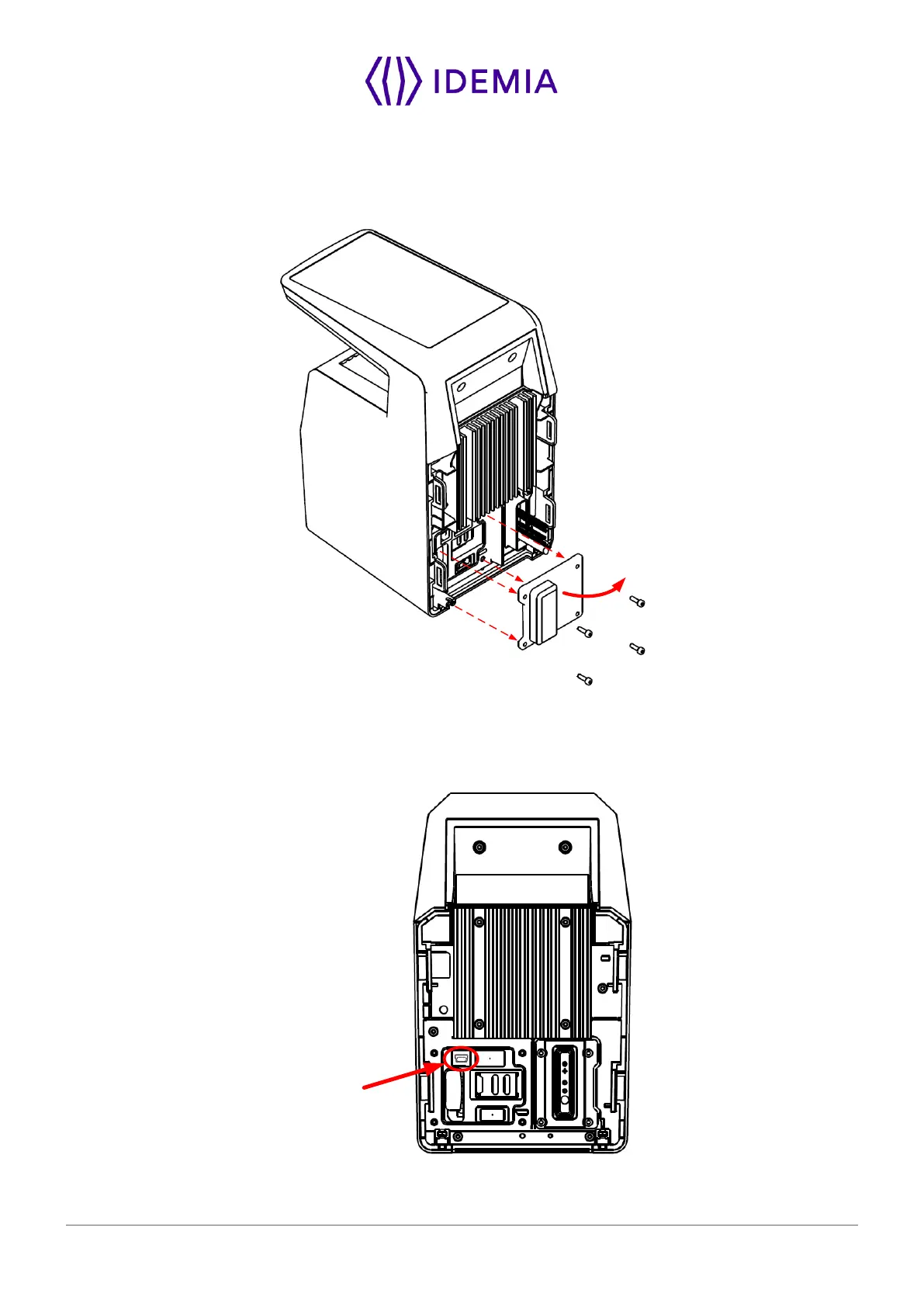 IDEMIA