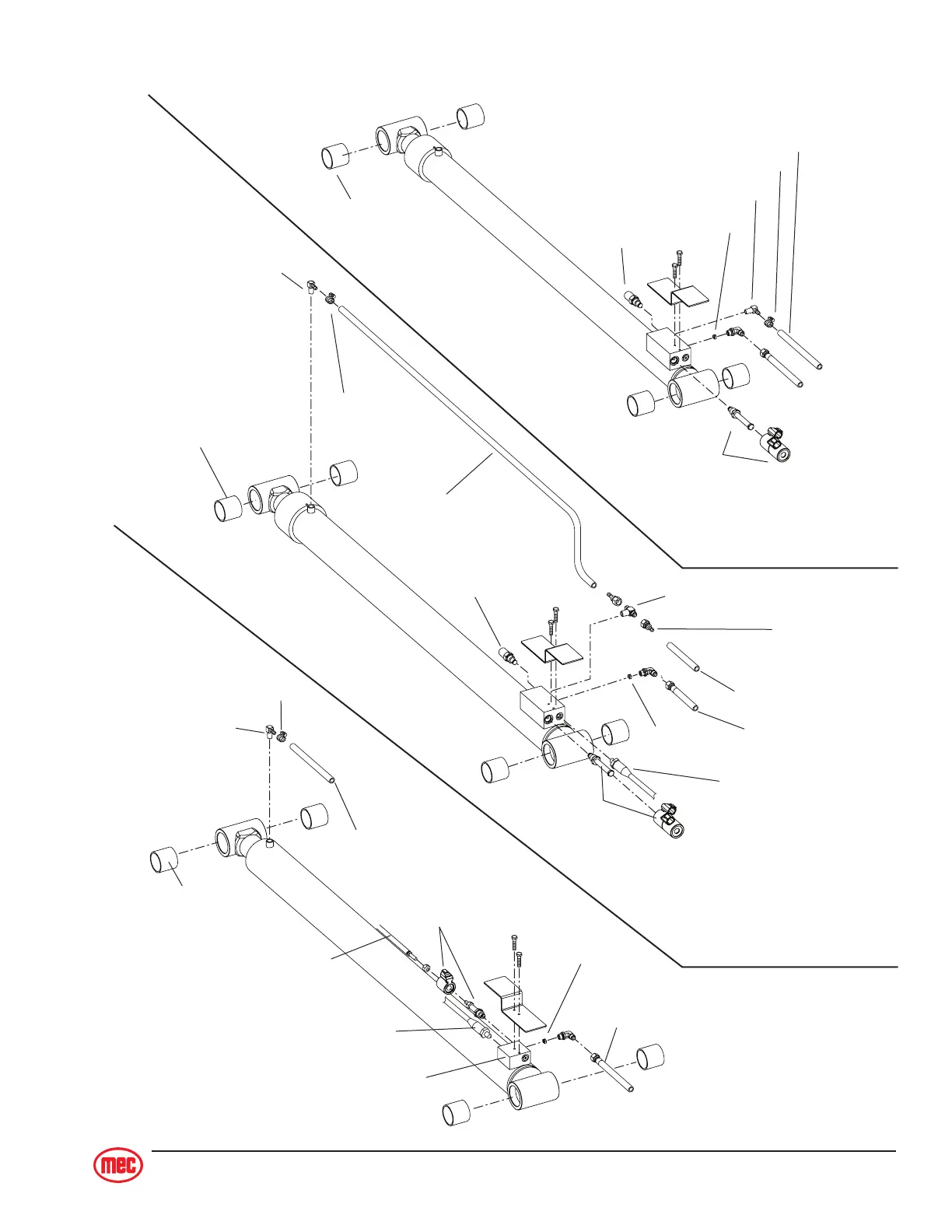 mec