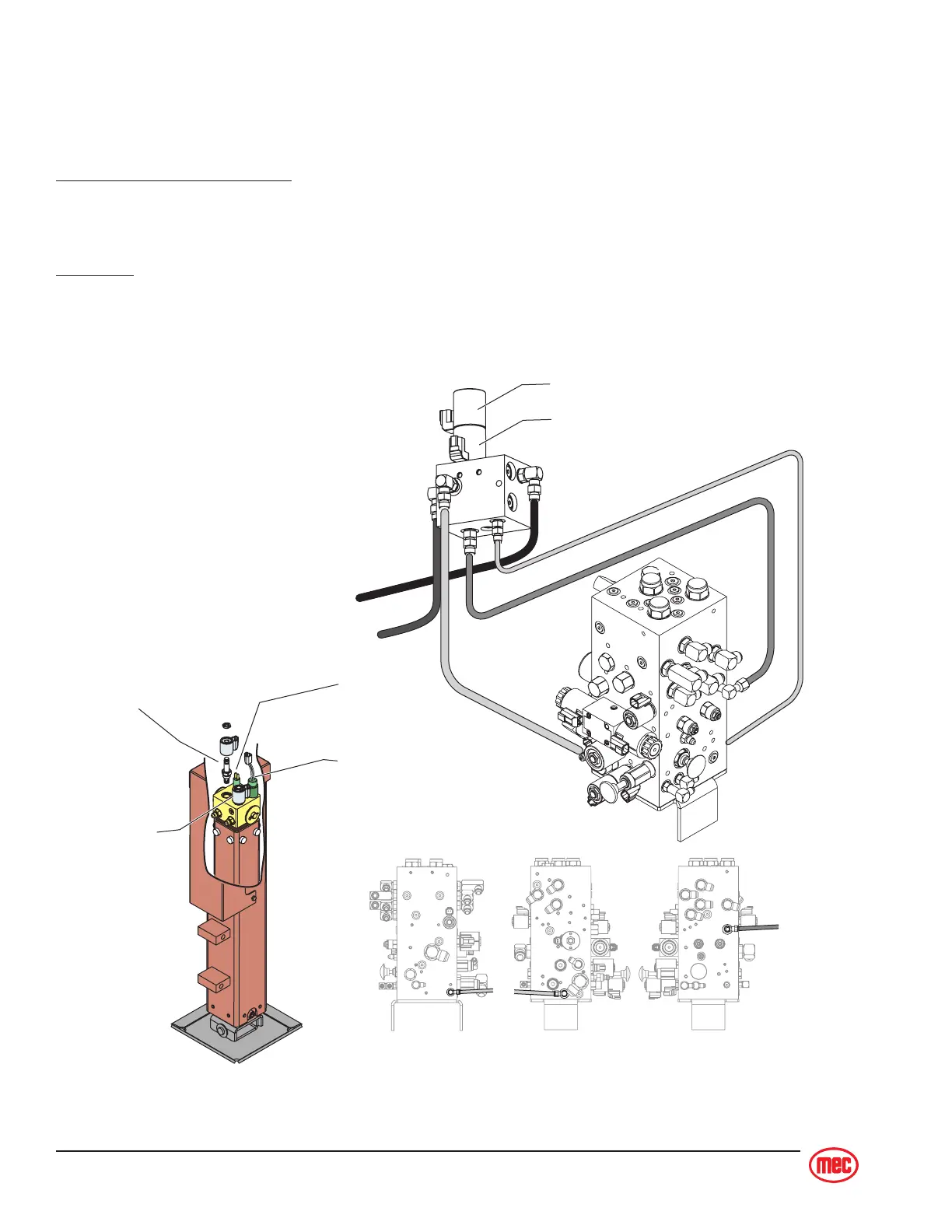 mec