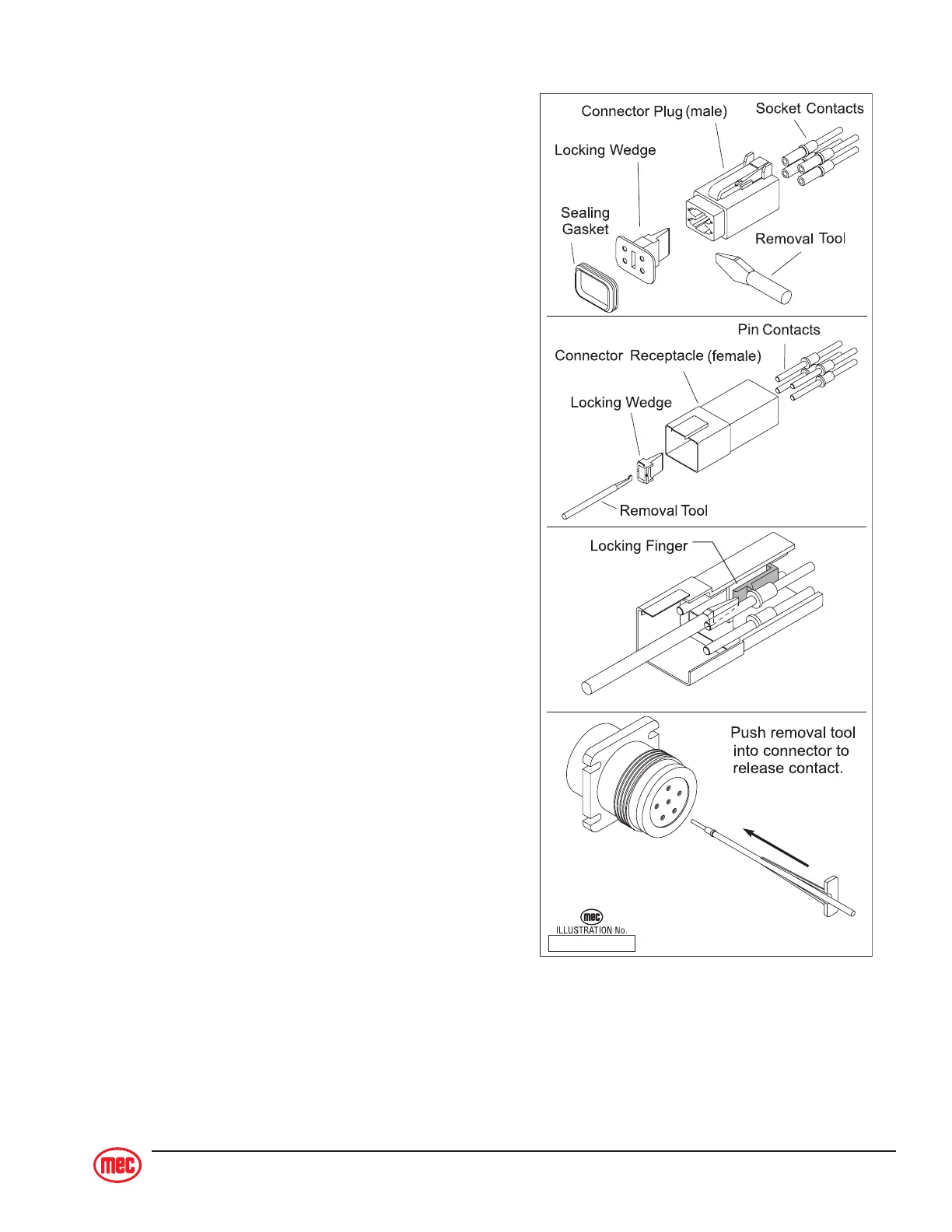 Connector Plug (male)

Socket Contacts

Locking Wedge

Sealing Gasket

Removal Tool

Pin Contacts

Connector Receptacle (female)

Locking Wedge

Removal Tool

Locking Finger

Push removal tool into connector to release contact.

mec
ILLUSTRATION No.

mec