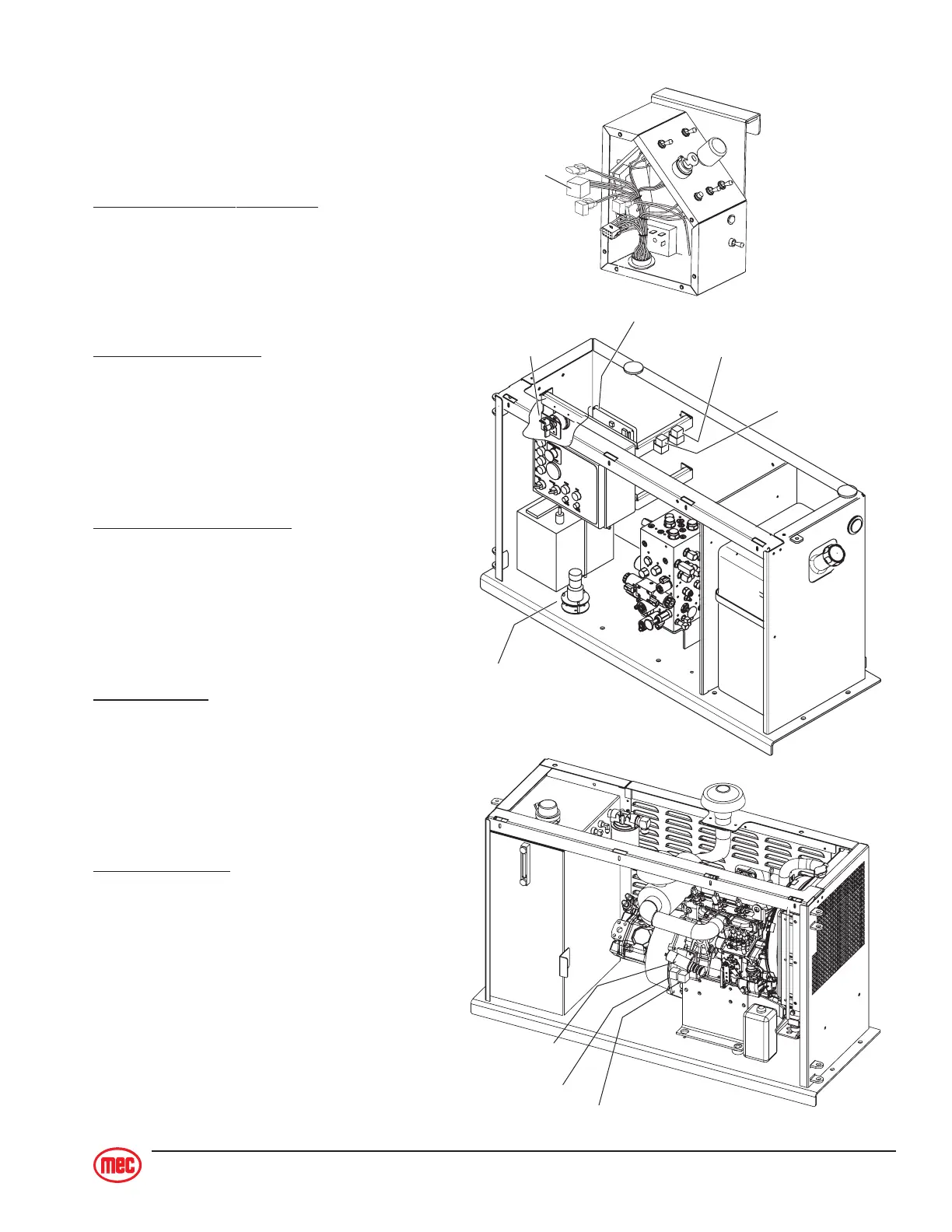 mec