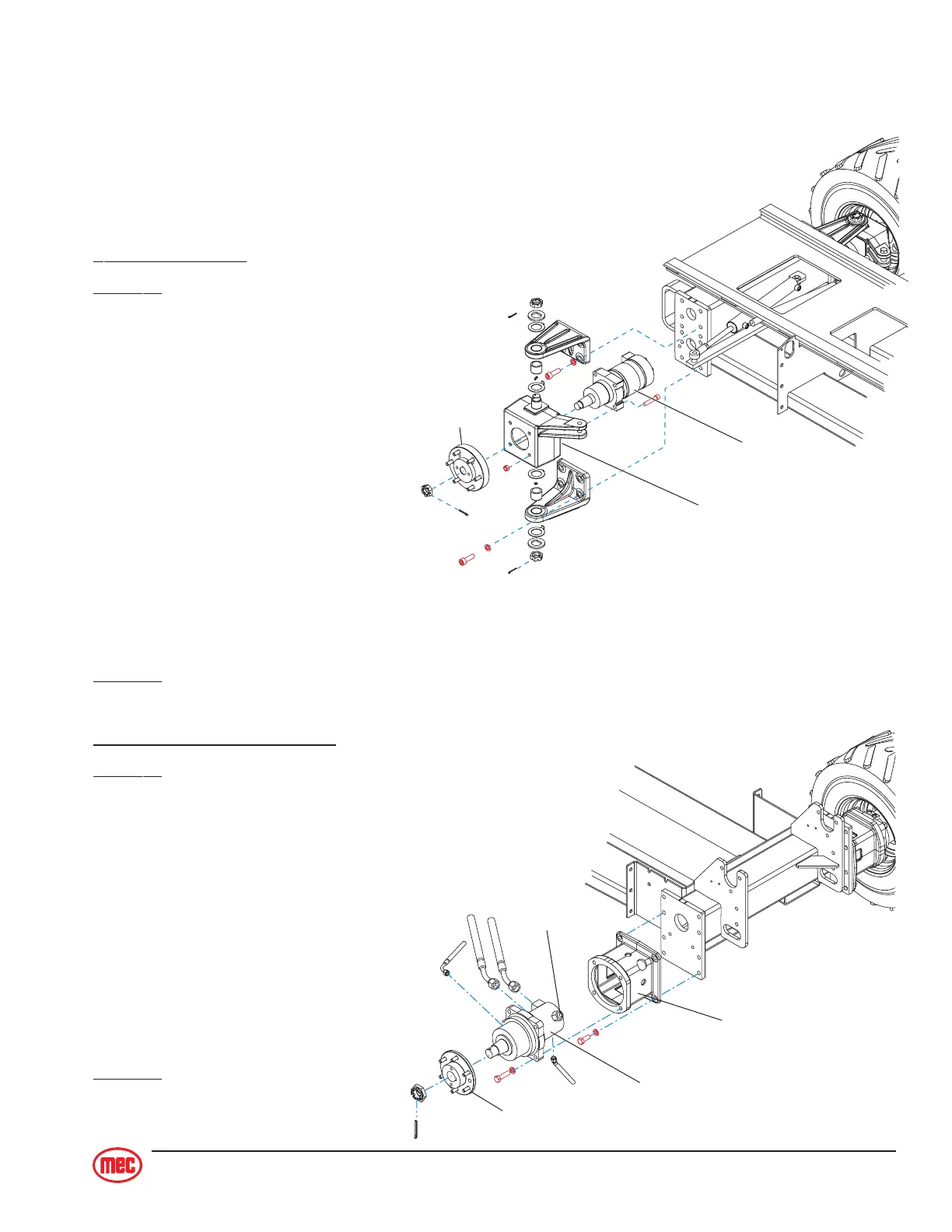 mec