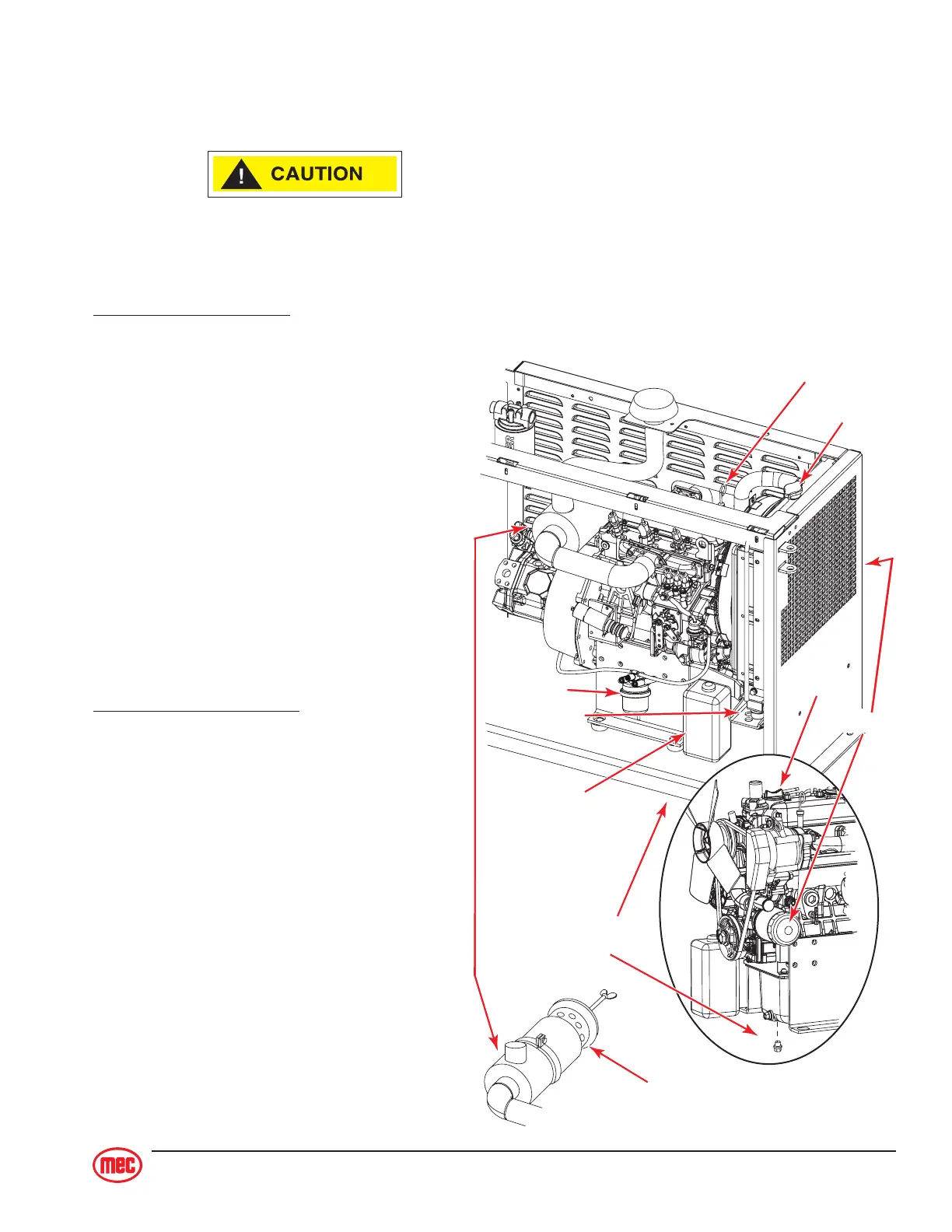 CAUTION

mec