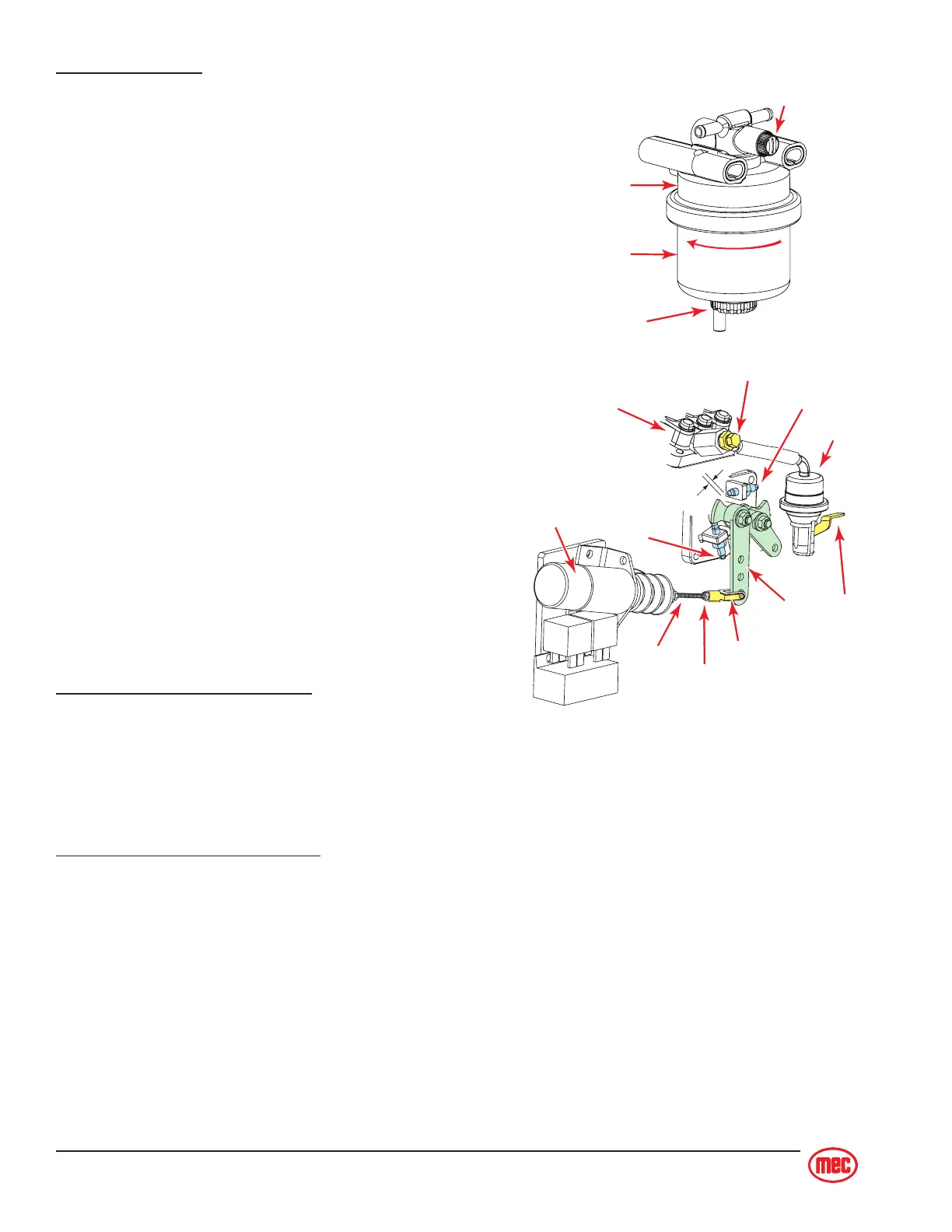 mec