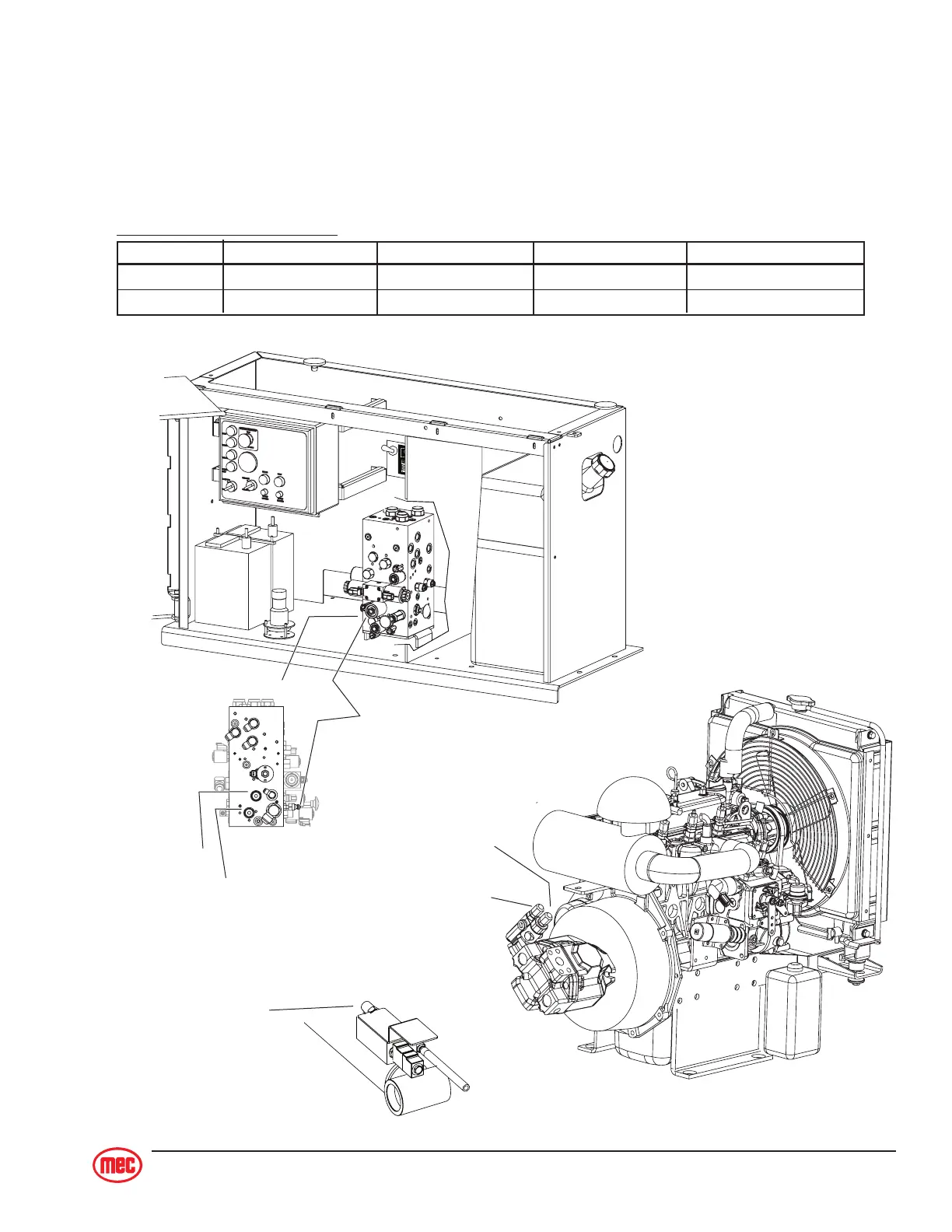 mec