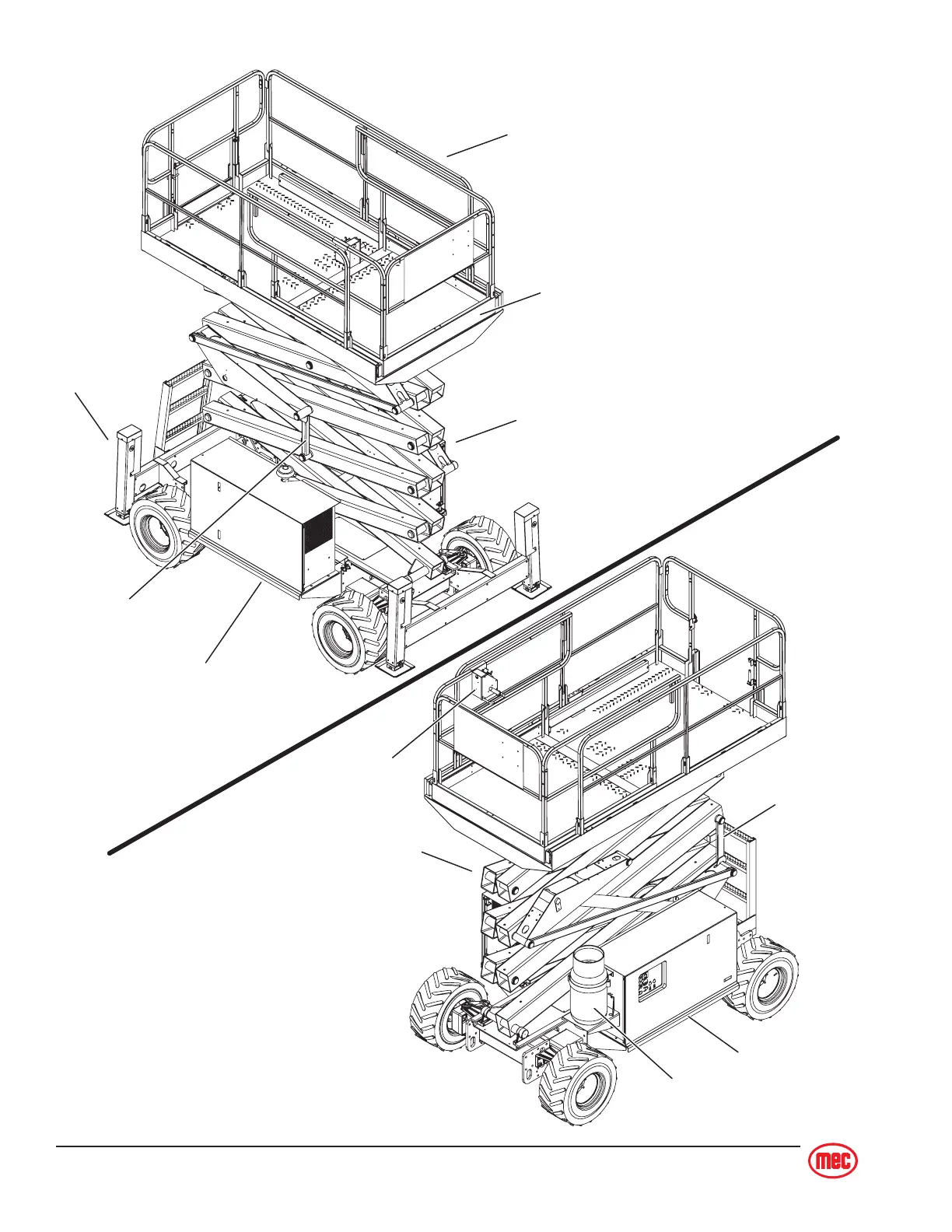 mec