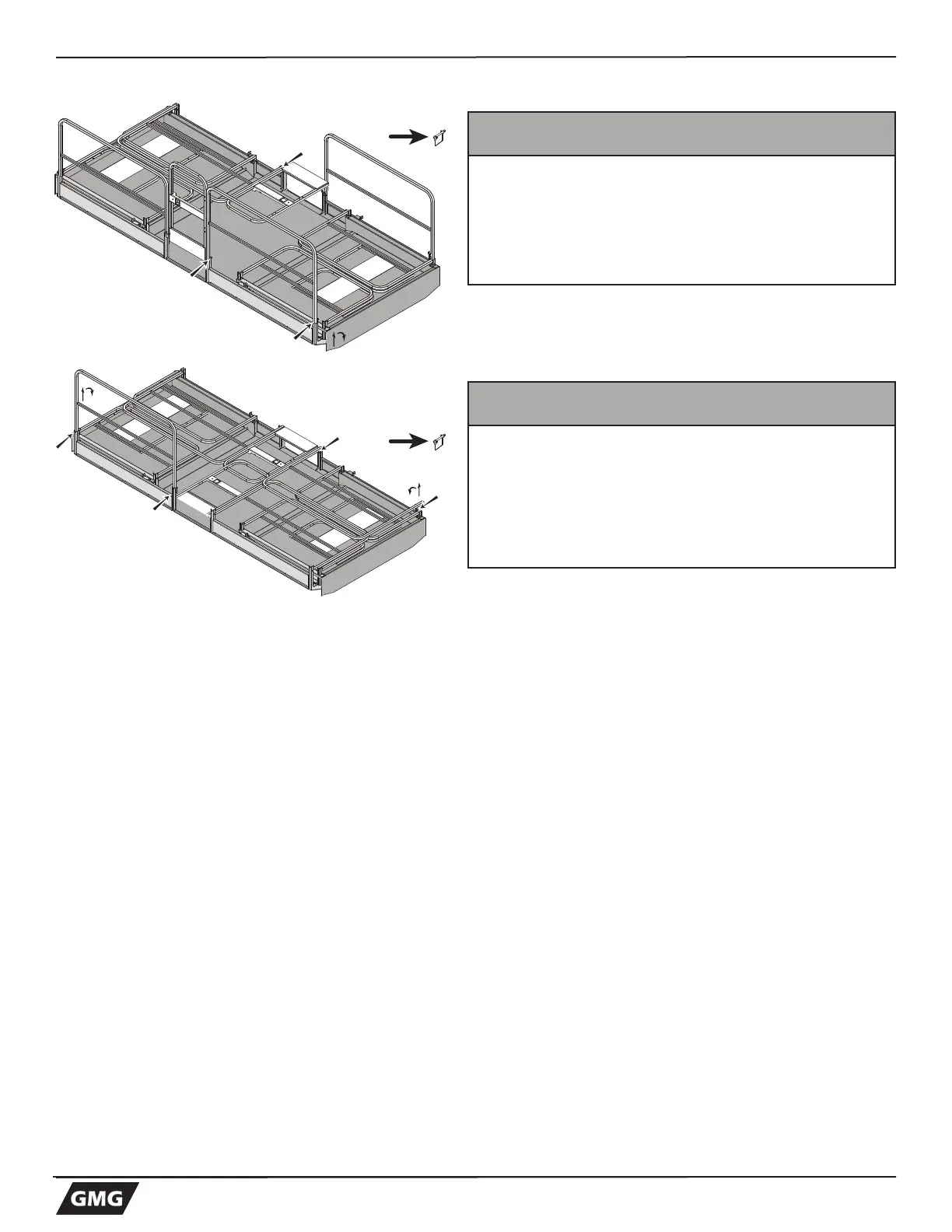 GMG