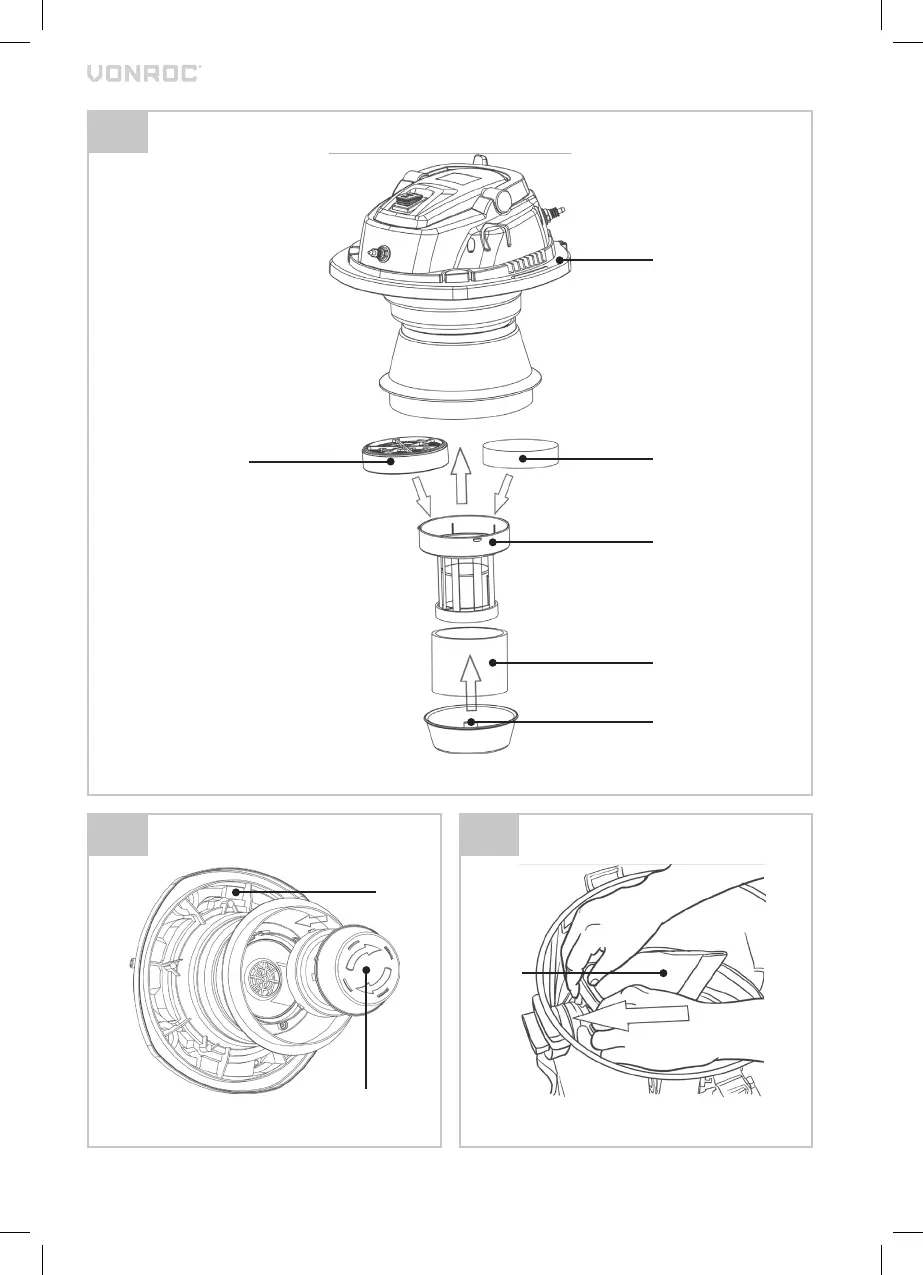 VONROC