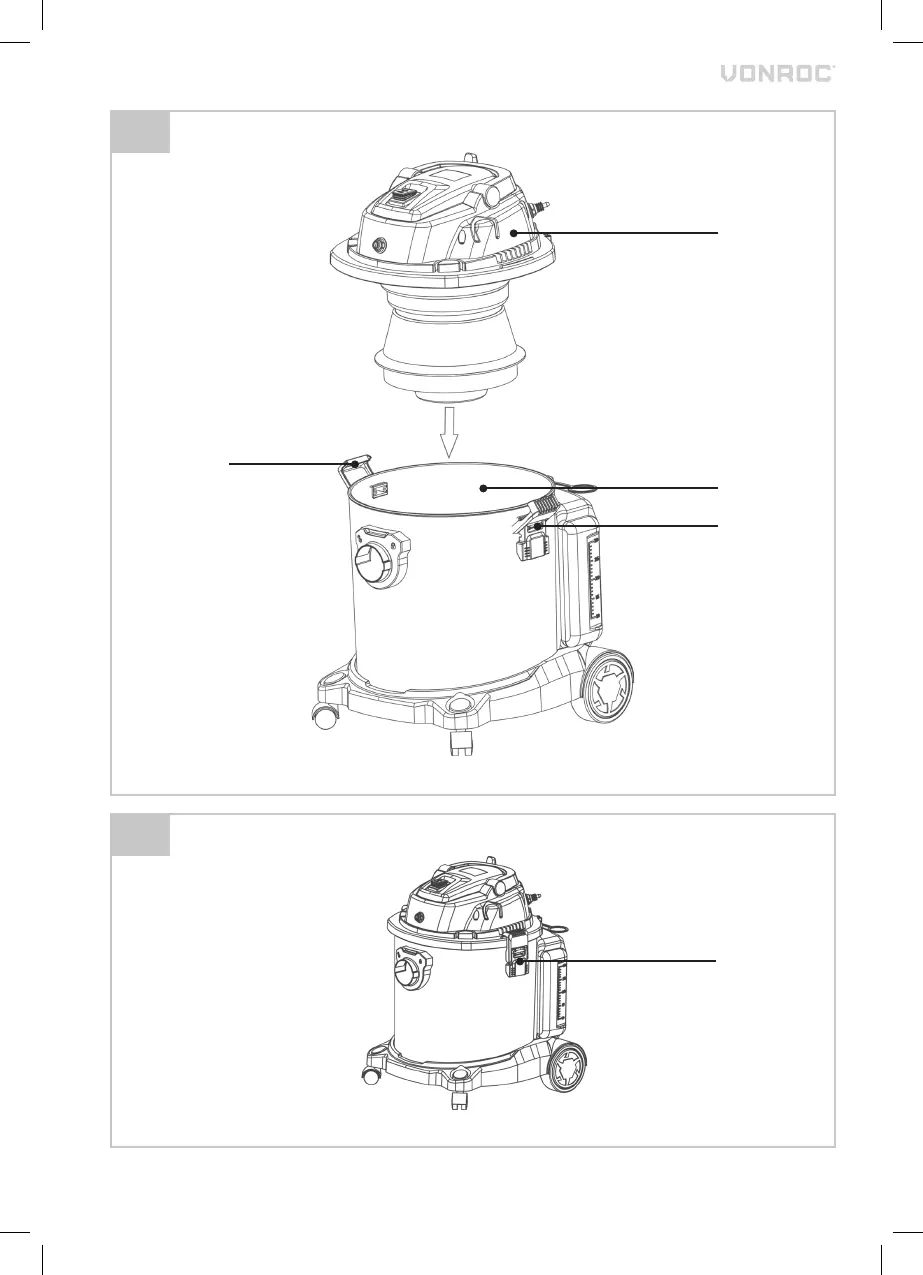 VONROC