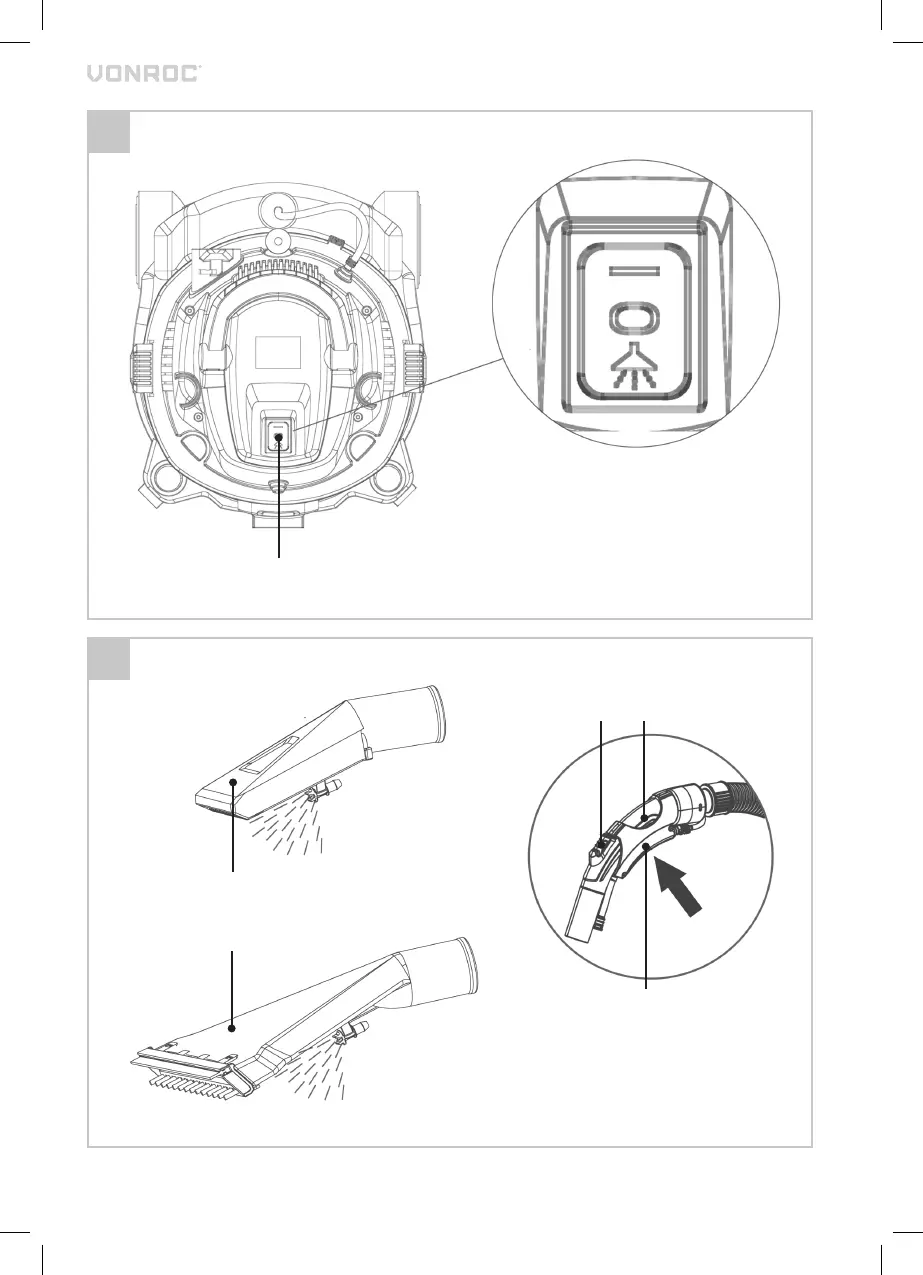 VONROC