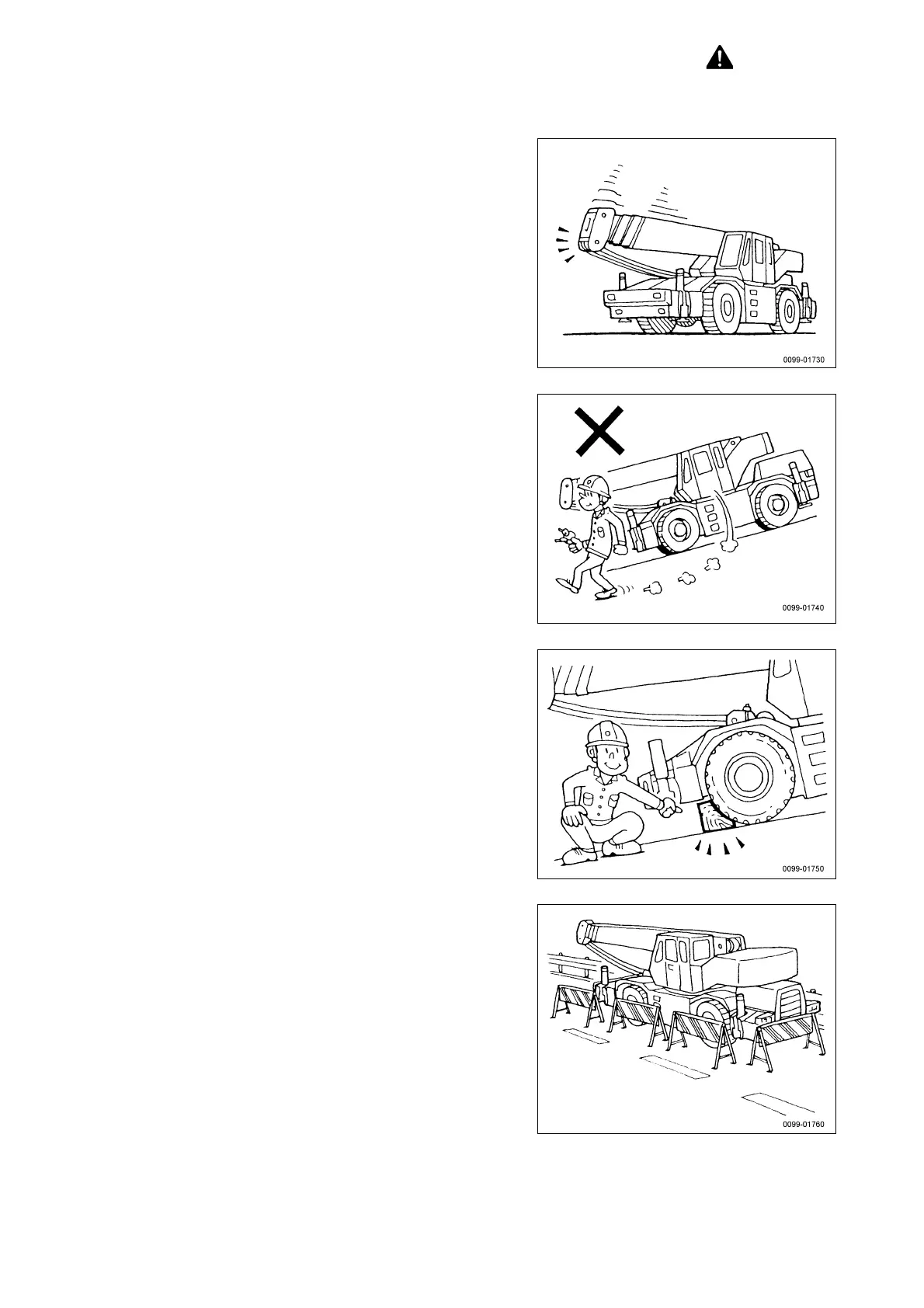 0099-01730

0099-01740

0099-01750

0099-01760