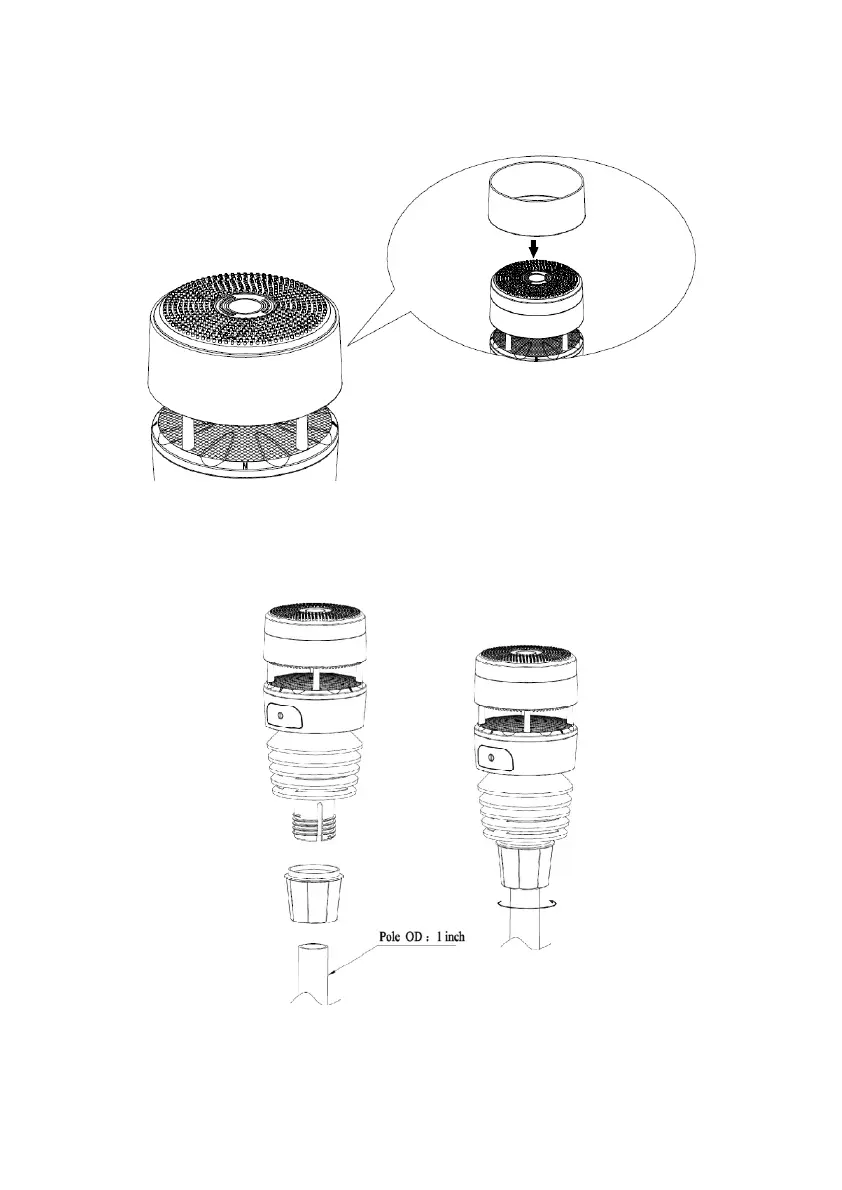 N

Pole OD：1 inch