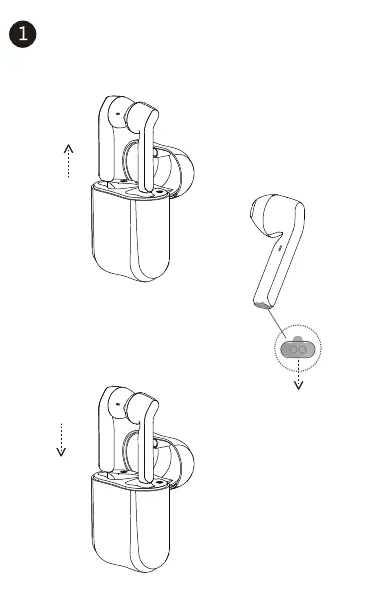 1