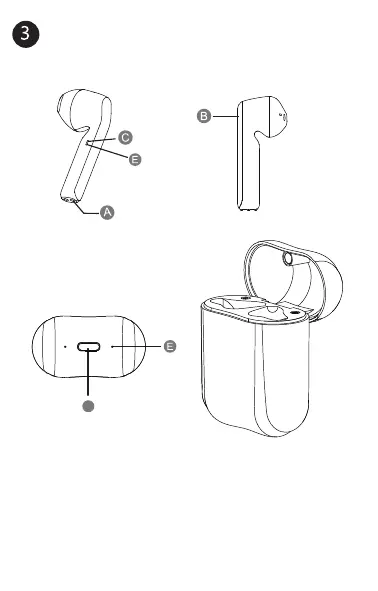 3

C

E

A

B

E