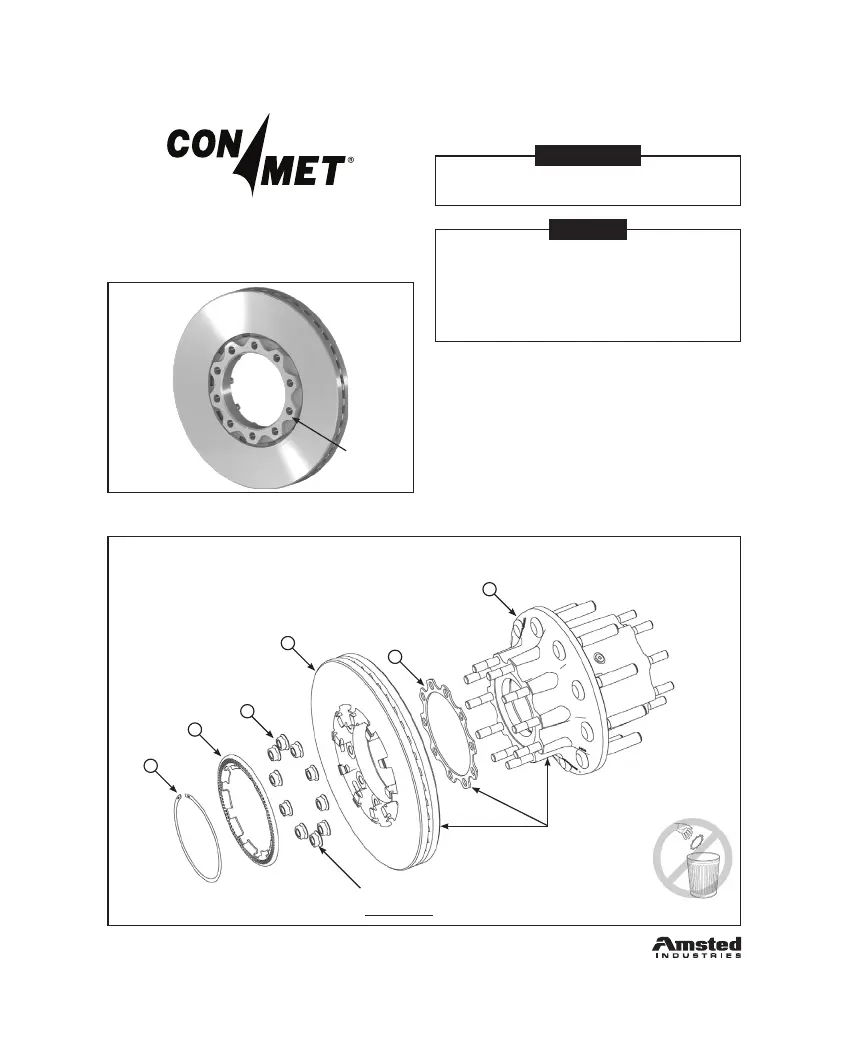 CON MET®

Amsted
INDUSTRIES