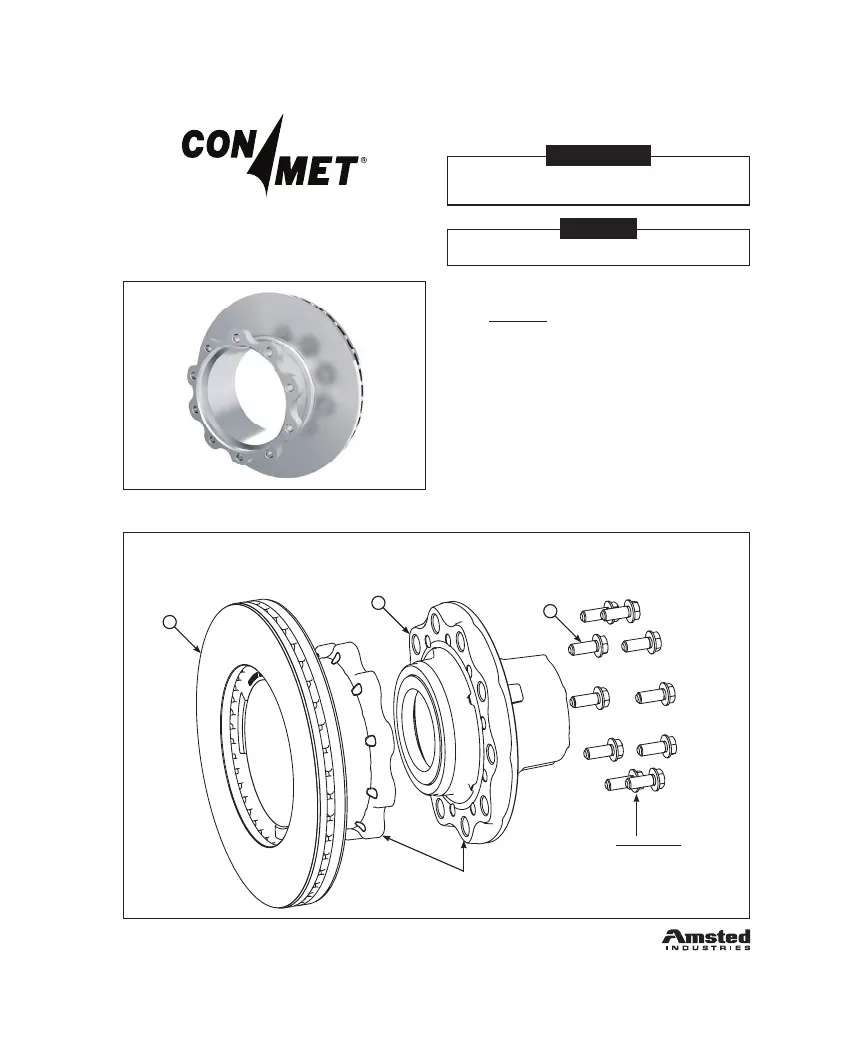 CON MET®

Amsted INDUSTRIES