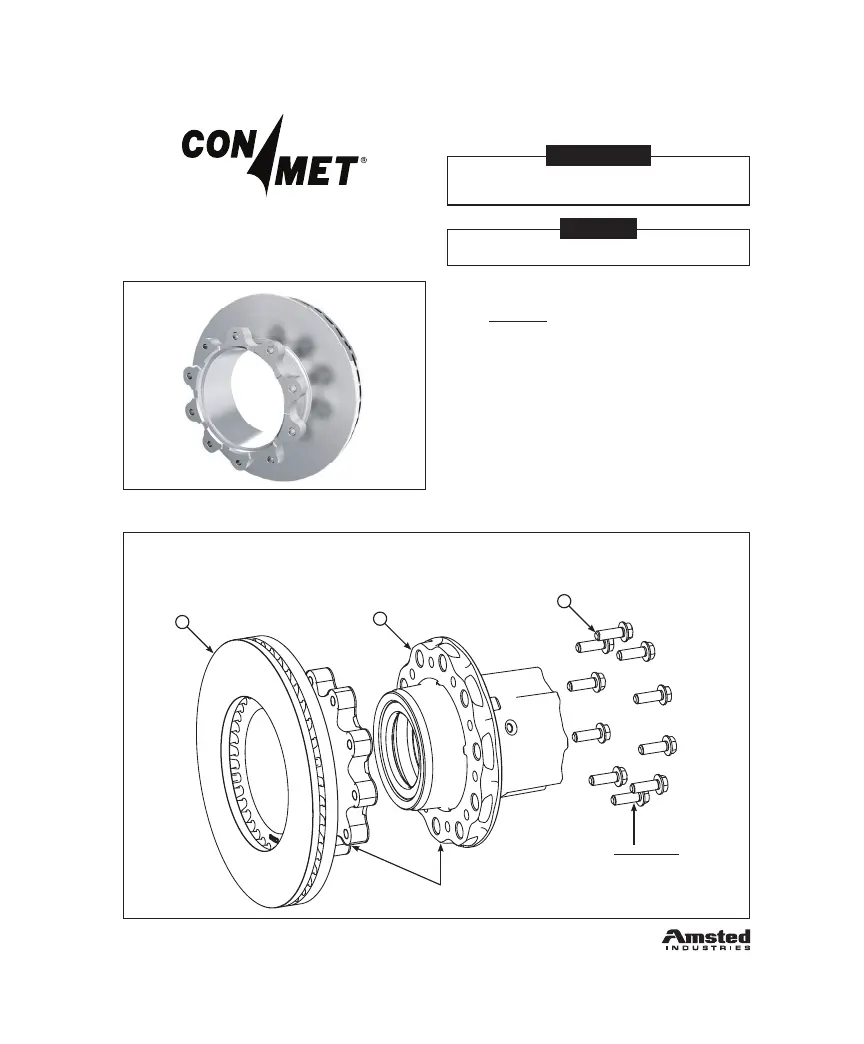 CON MET®

Amsted INDUSTRIES