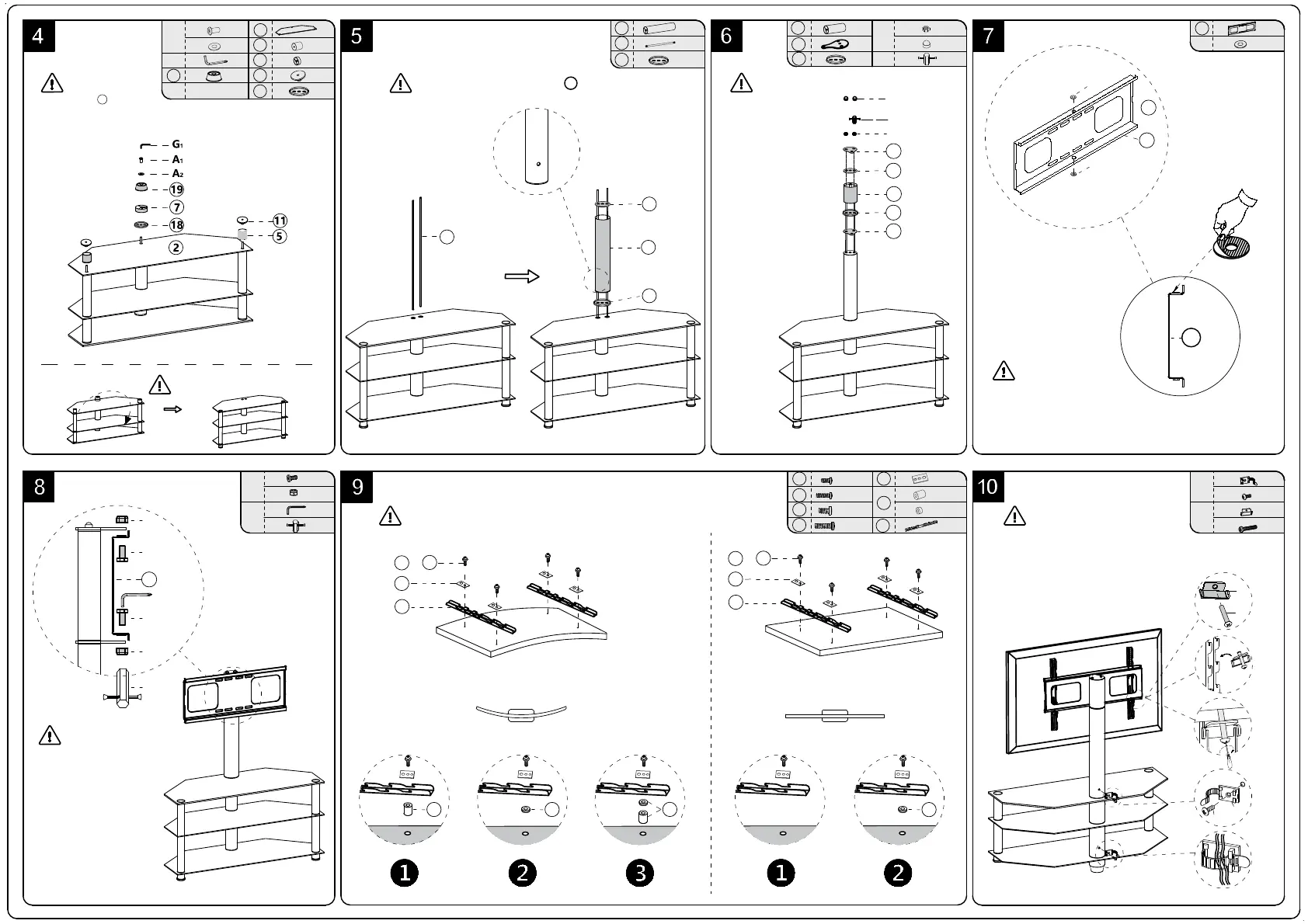 4

G1
A1
A2
19
7
18
11
5
2

5

6

7

8

9

1
2
3
1
2

10