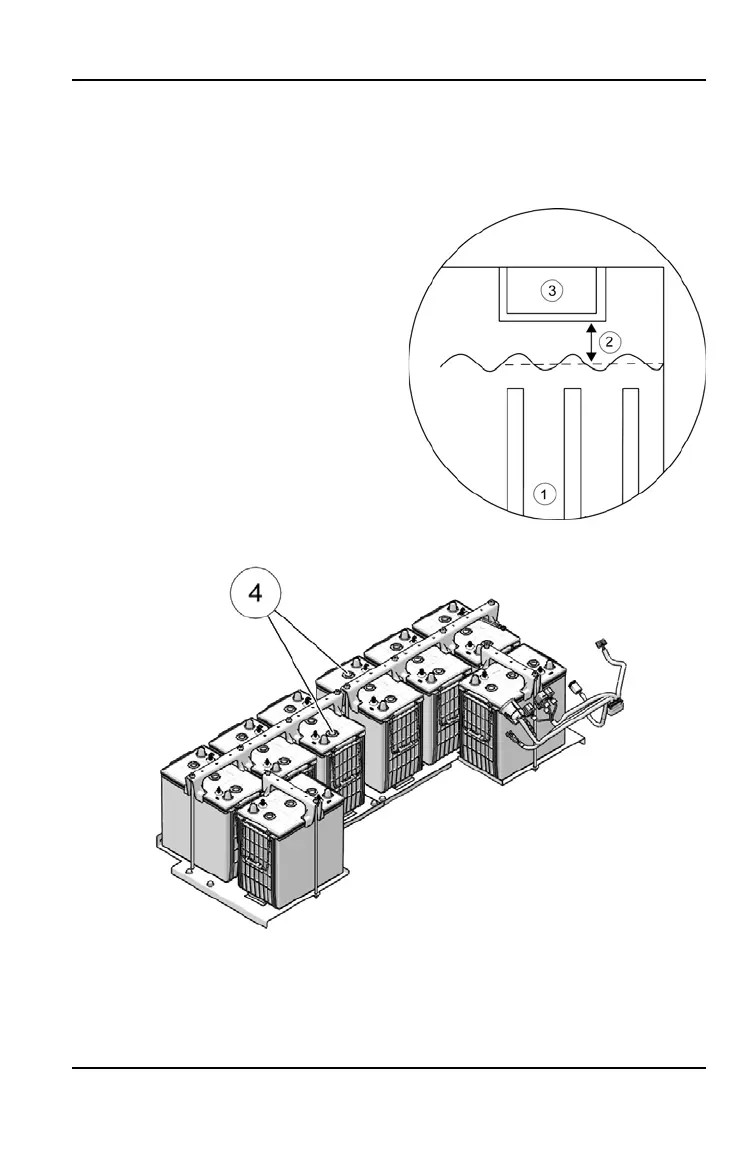 3

2

1

4