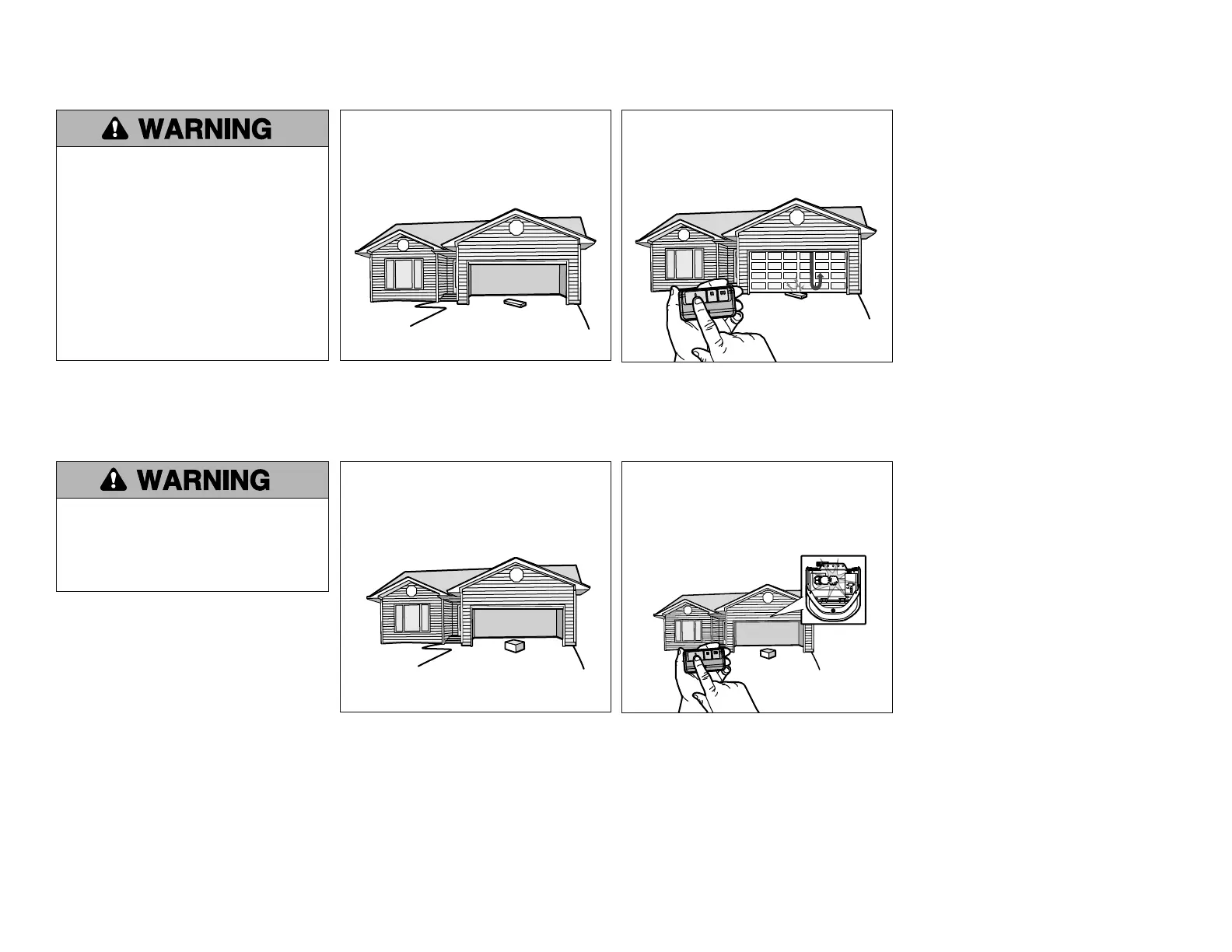 WARNING

WARNING