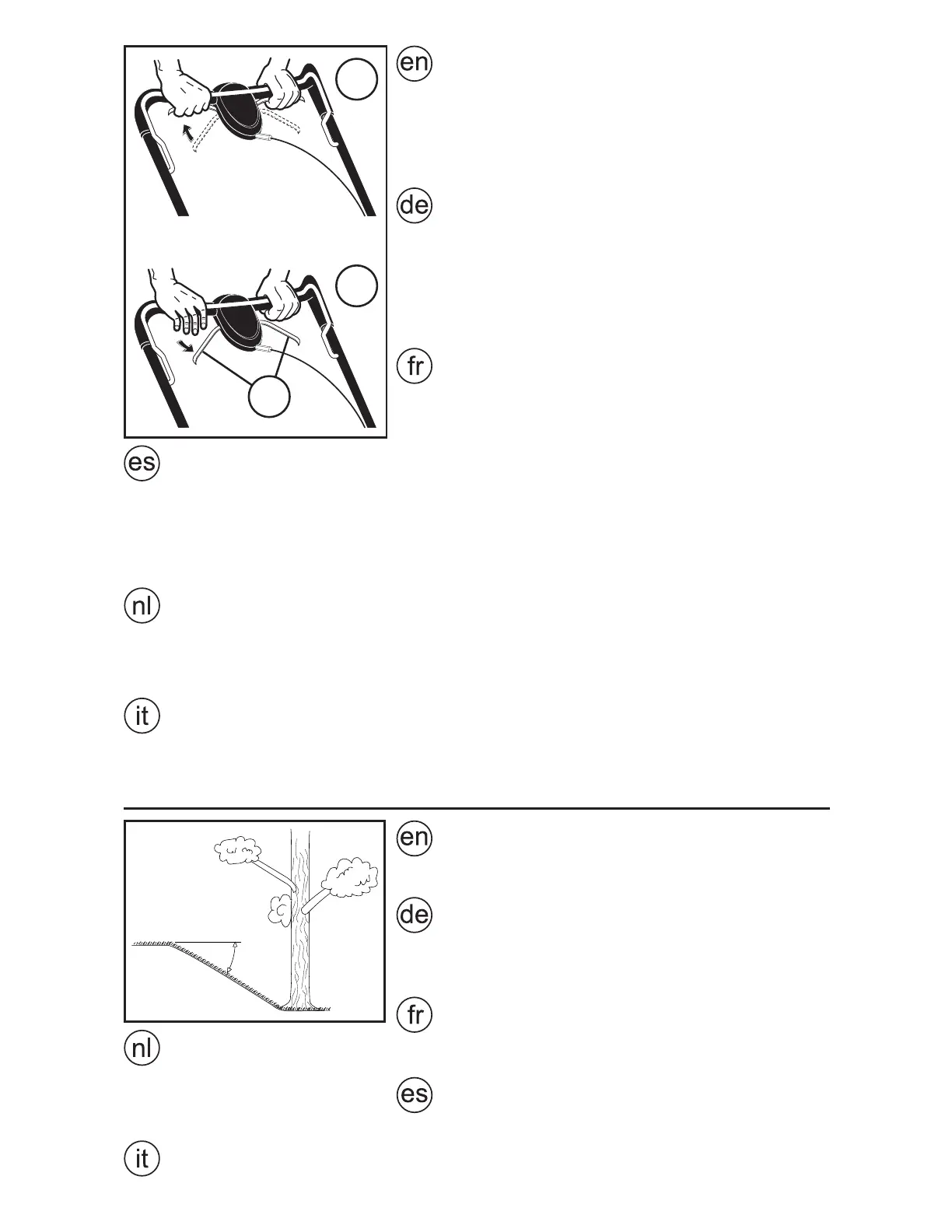 en

de

fr

es

nl

it

en

de

fr

nl

es

it