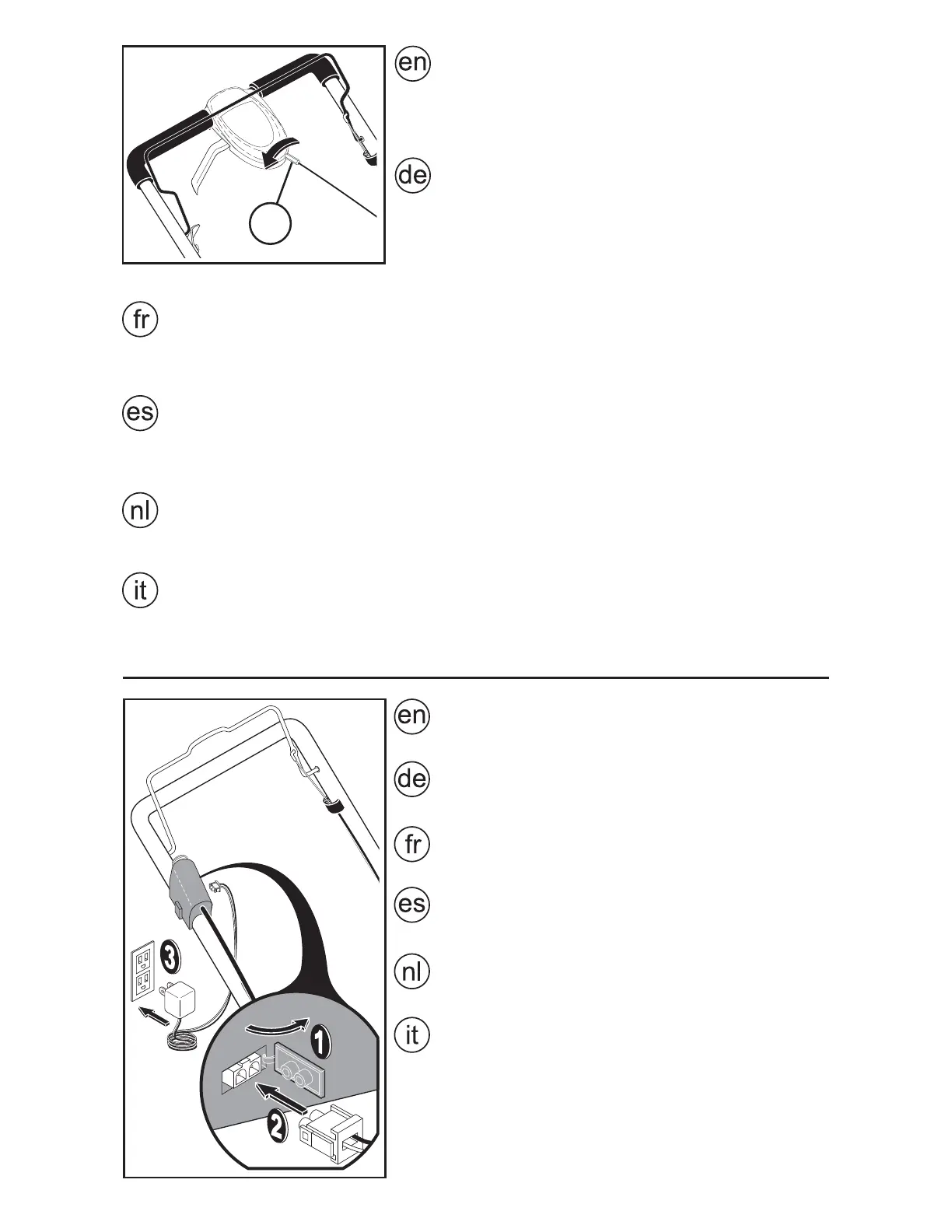 en

de

fr

es

nl

it

en

de

fr

es

nl

it

3

1

2