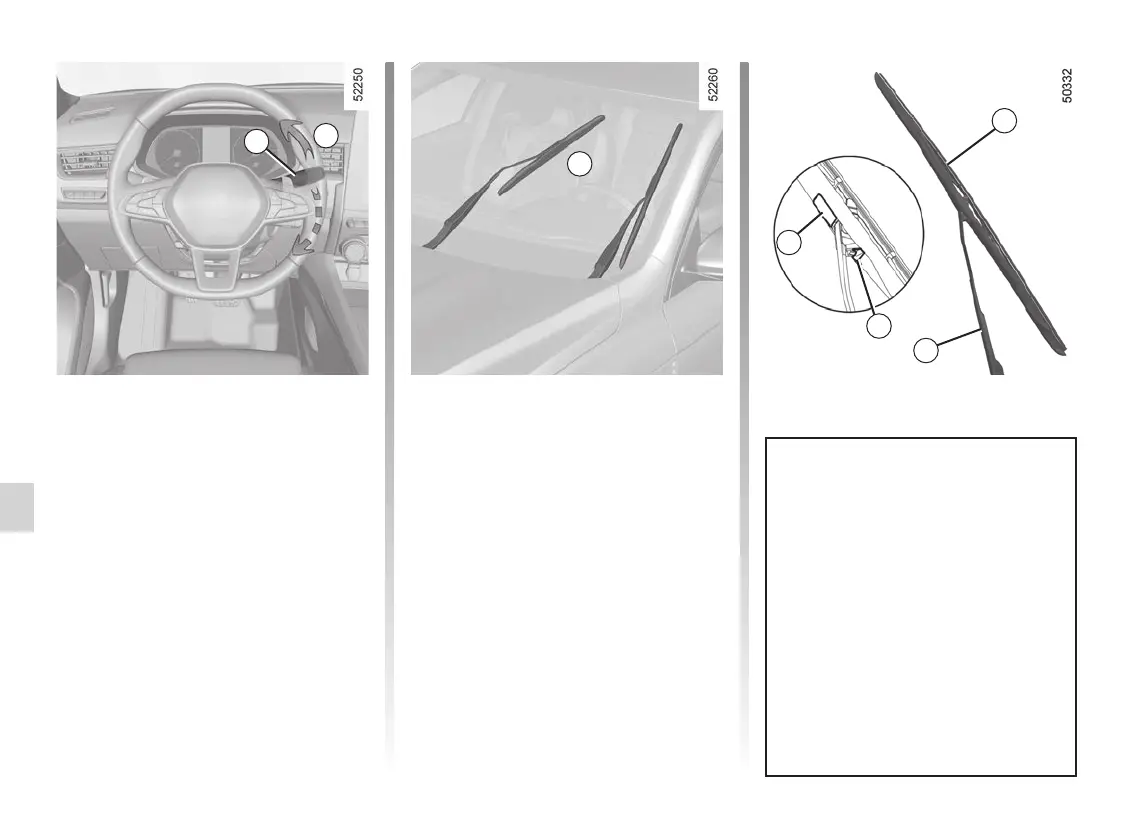 52250

52260

50332