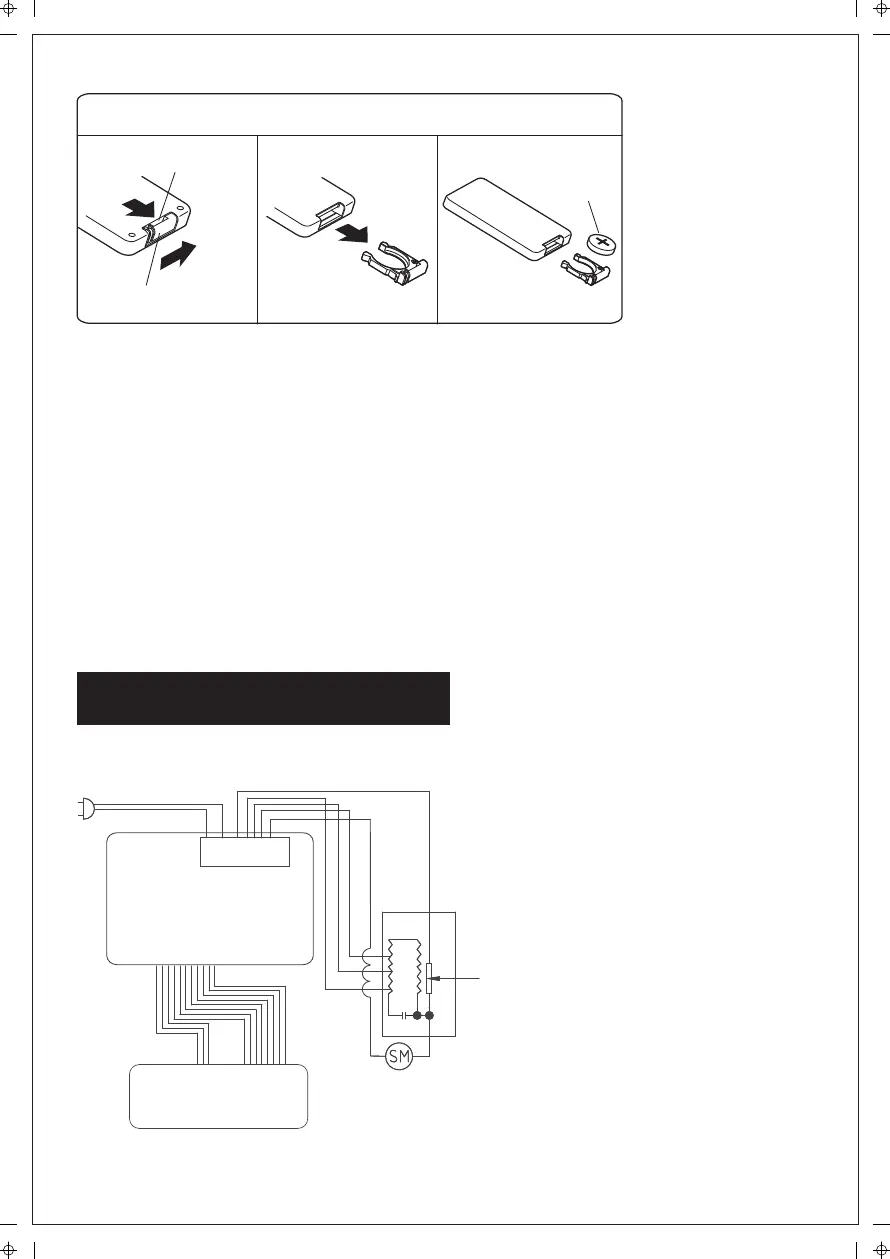 SM