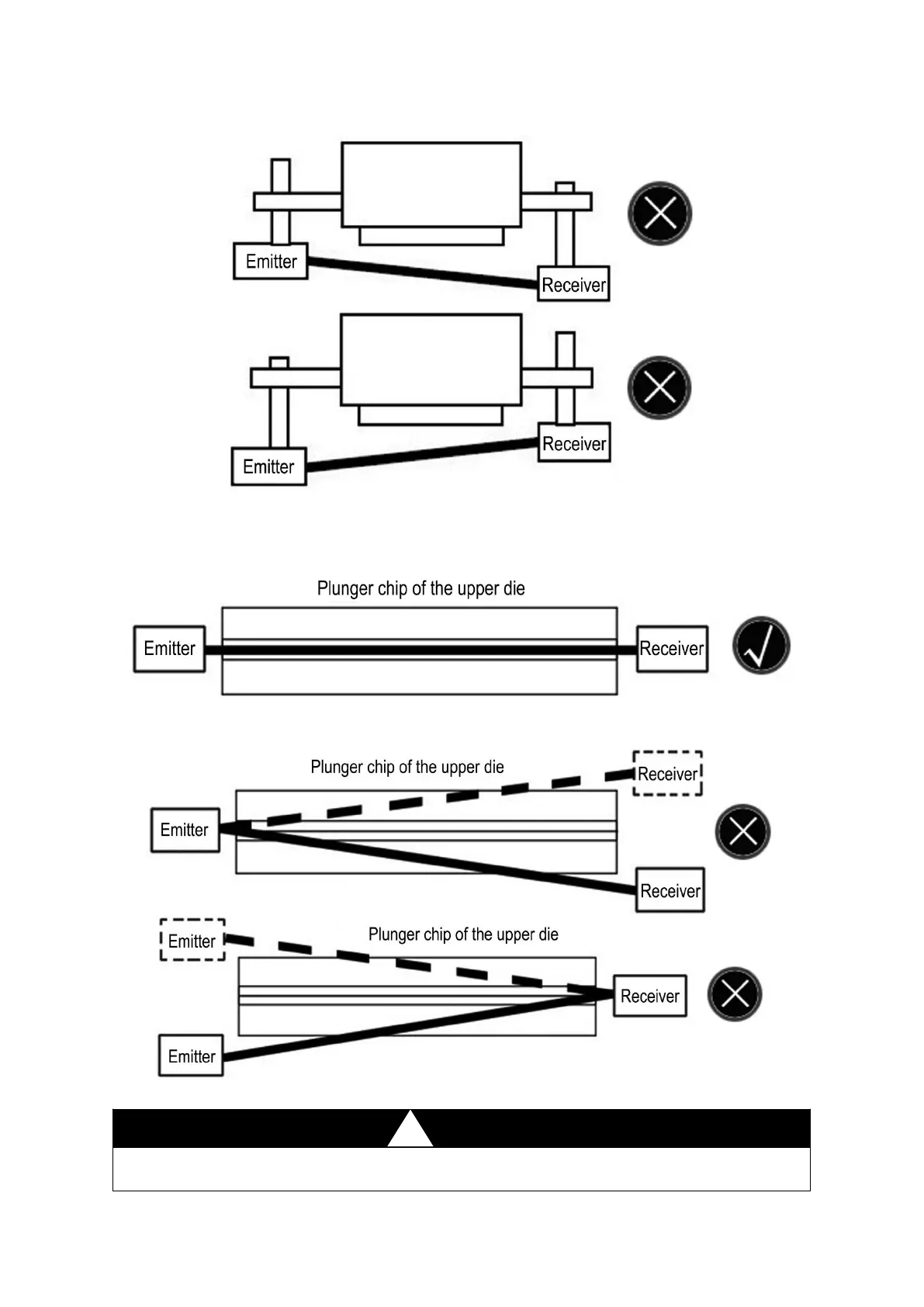 Emitter

Receiver

Emitter

Receiver

Plunger chip of the upper die

Emitter

Receiver

Plunger chip of the upper die

Receiver

Emitter

Receiver

Emitter

Plunger chip of the upper die

Receiver

Emitter