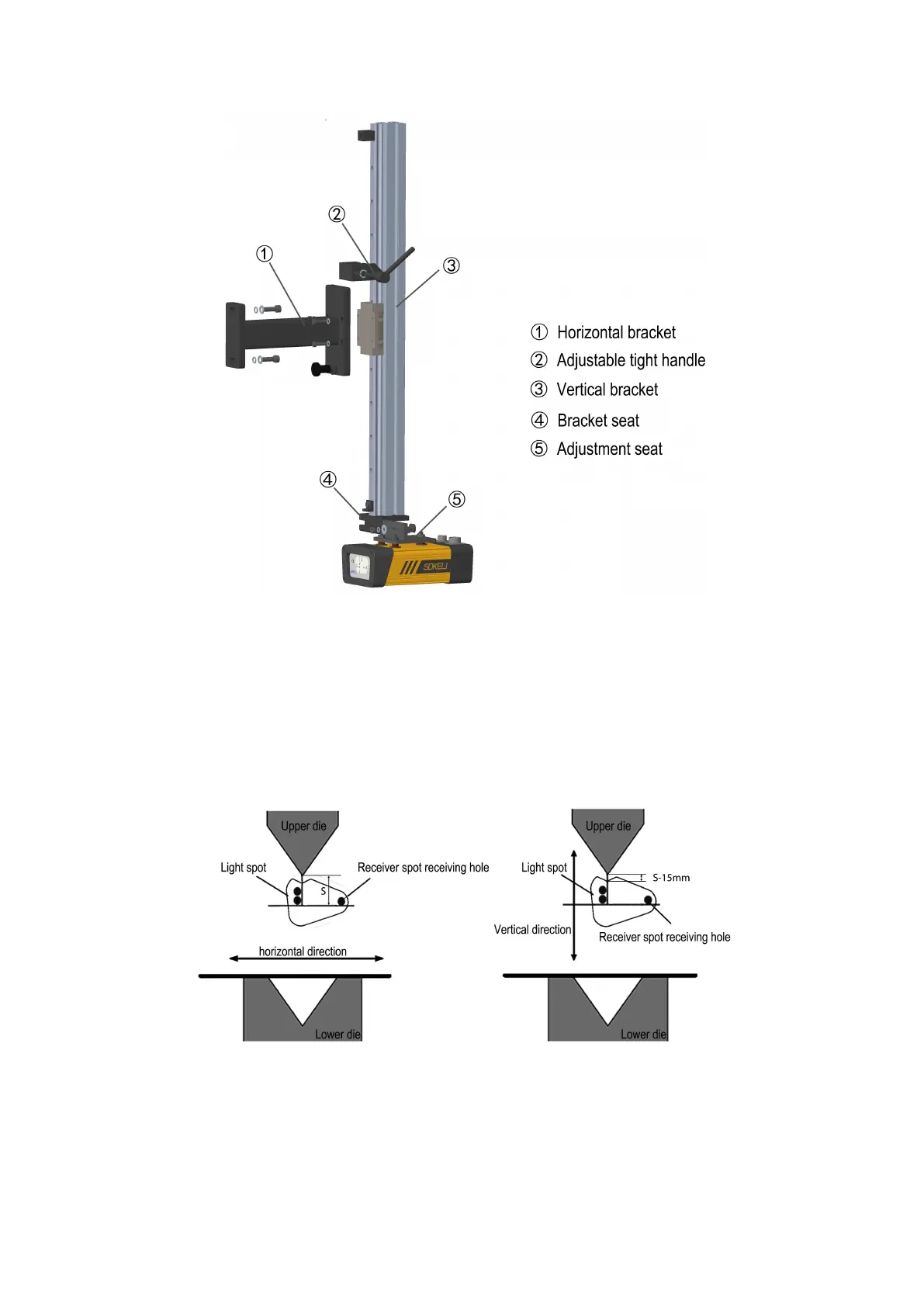 ②
①
③
④
⑤
SDKELI

① Horizontal bracket
② Adjustable tight handle
③ Vertical bracket
④ Bracket seat
⑤ Adjustment seat

Upper die
Light spot
Receiver spot receiving hole
S
horizontal direction
Lower die

Upper die
Light spot
S-15mm
Vertical direction
Receiver spot receiving hole
Lower die