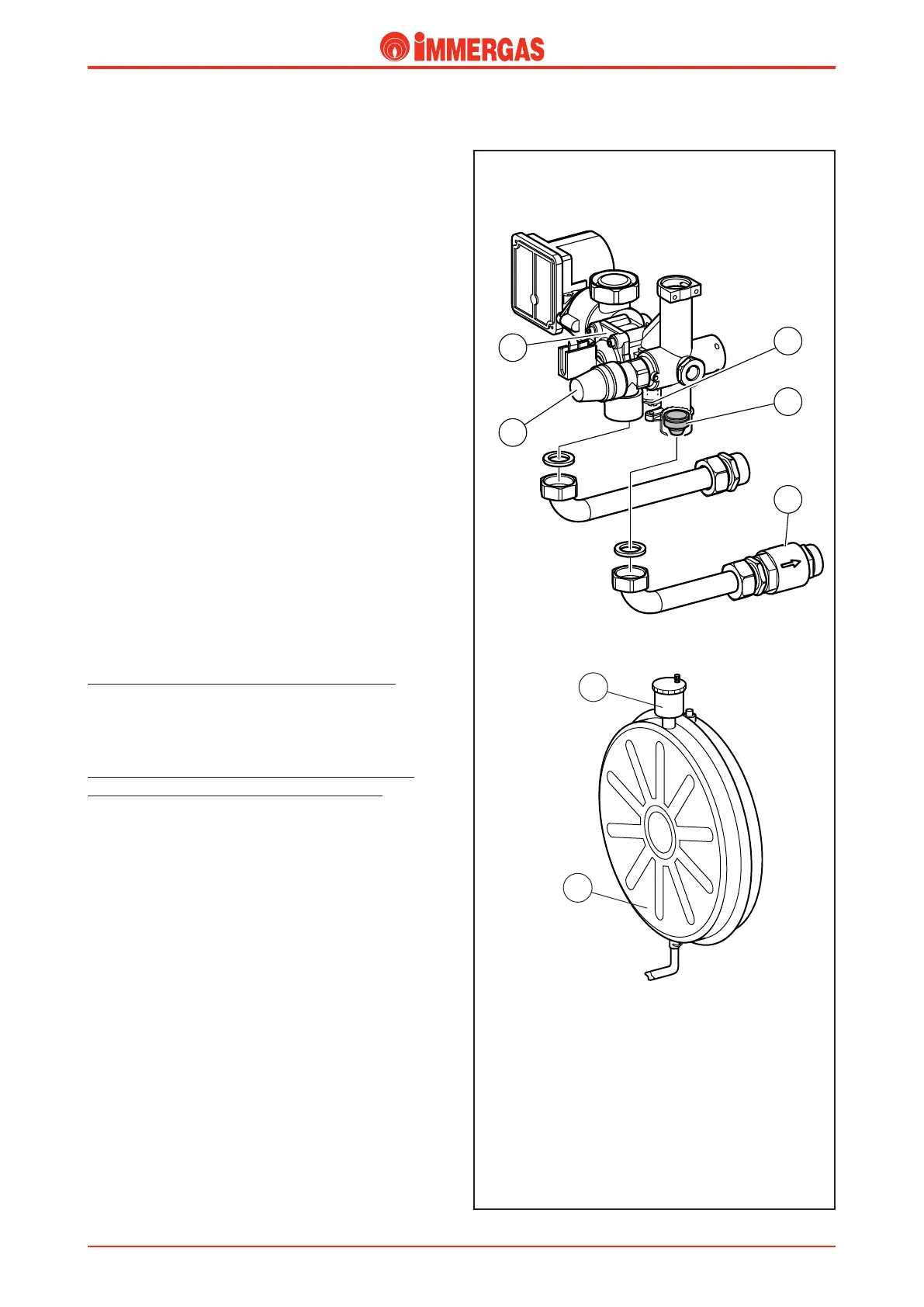 IMMERGAS