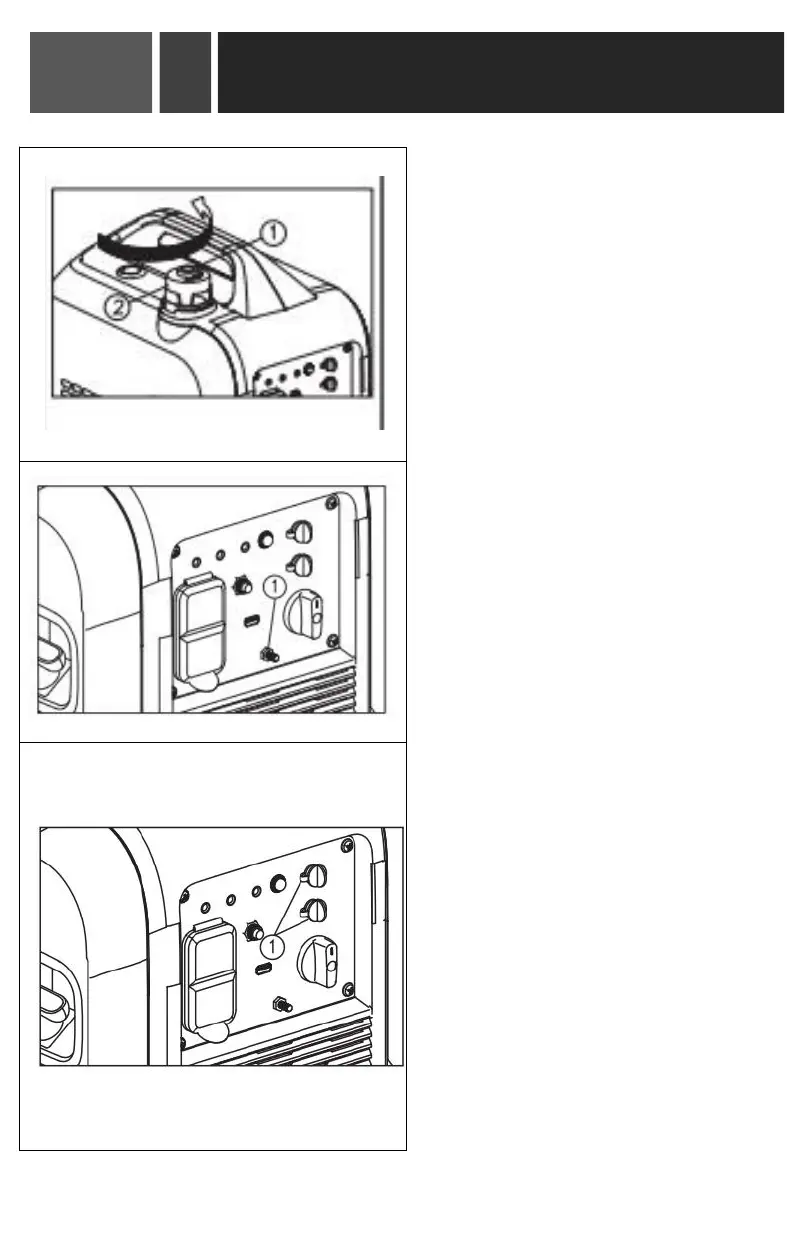 1

2

1

1