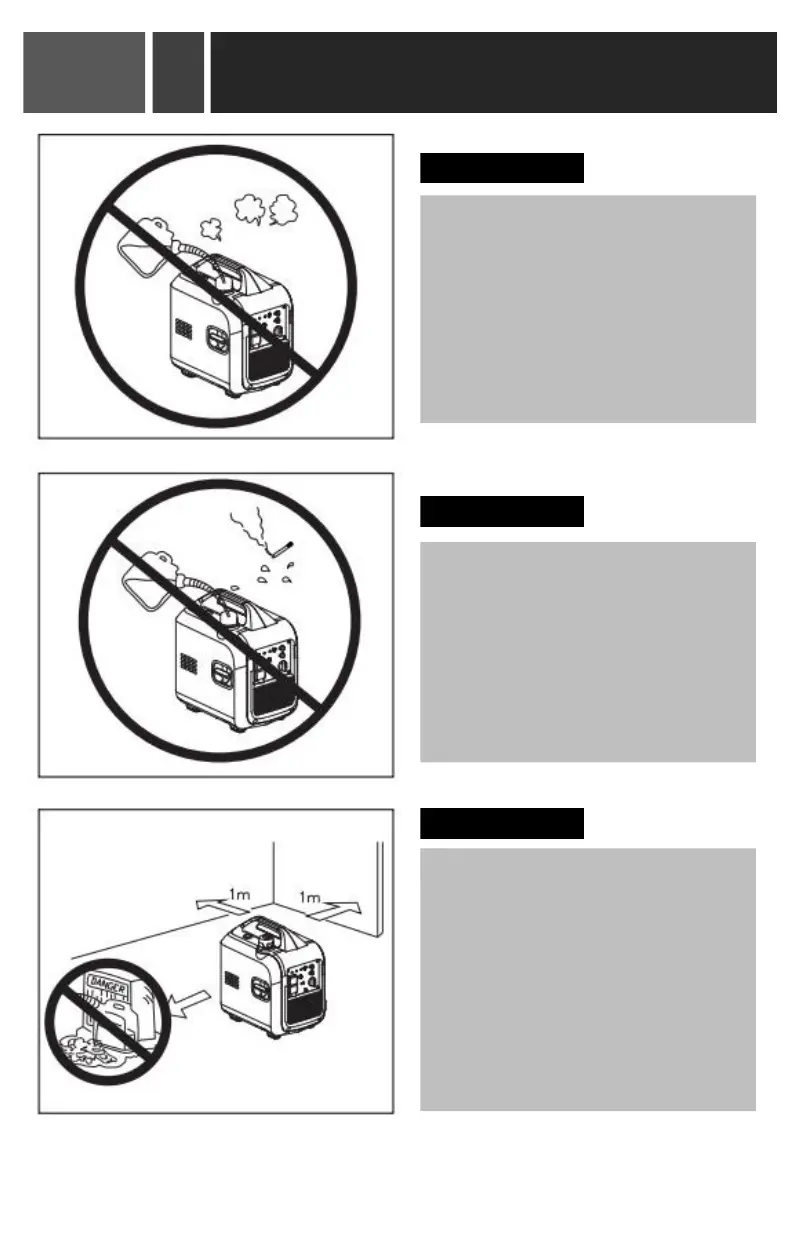 1m

1m

DANGER