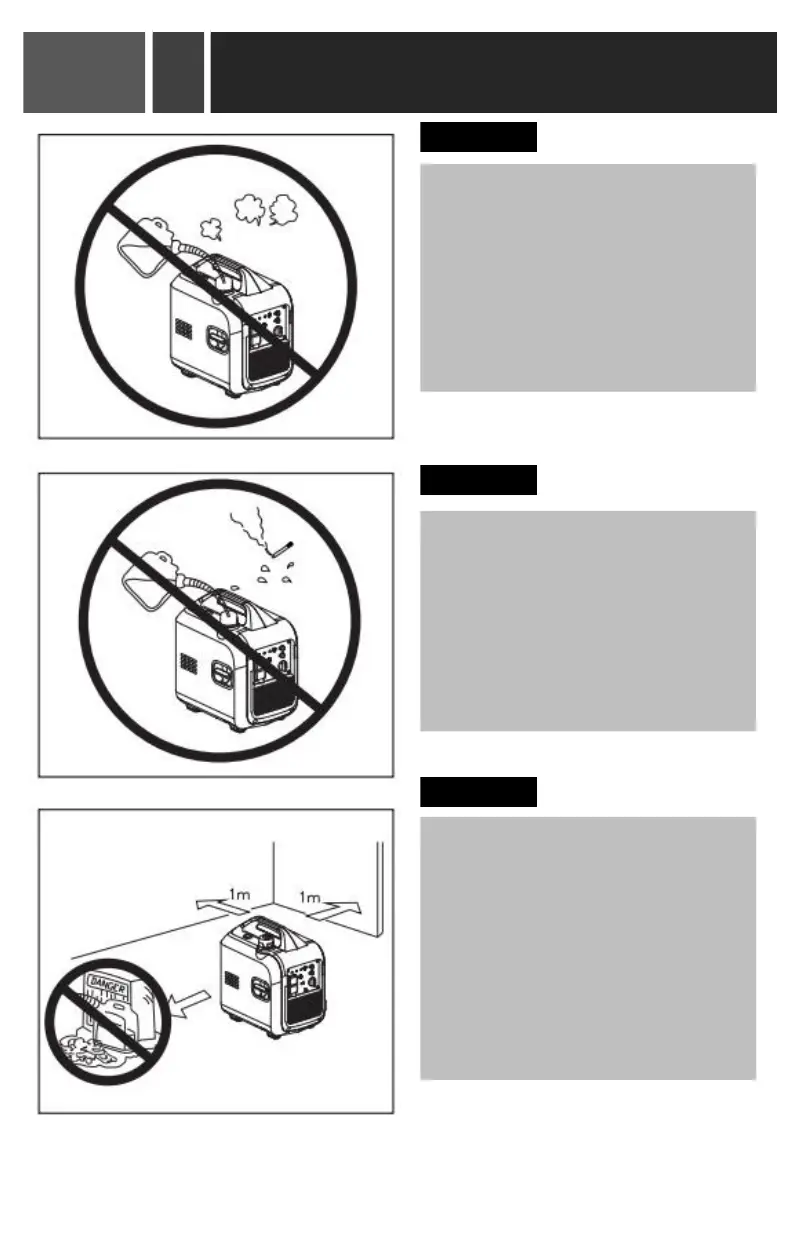 1m

1m

DANGER