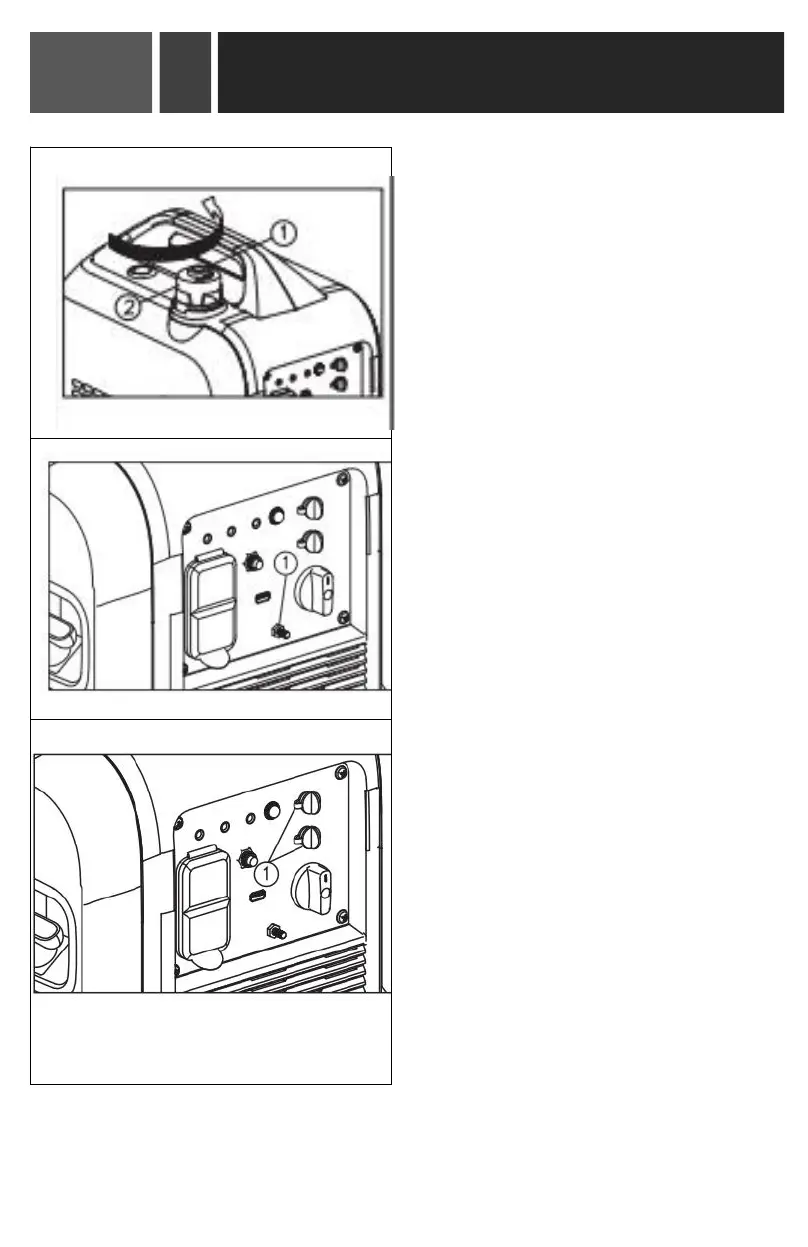 1
2
1
1