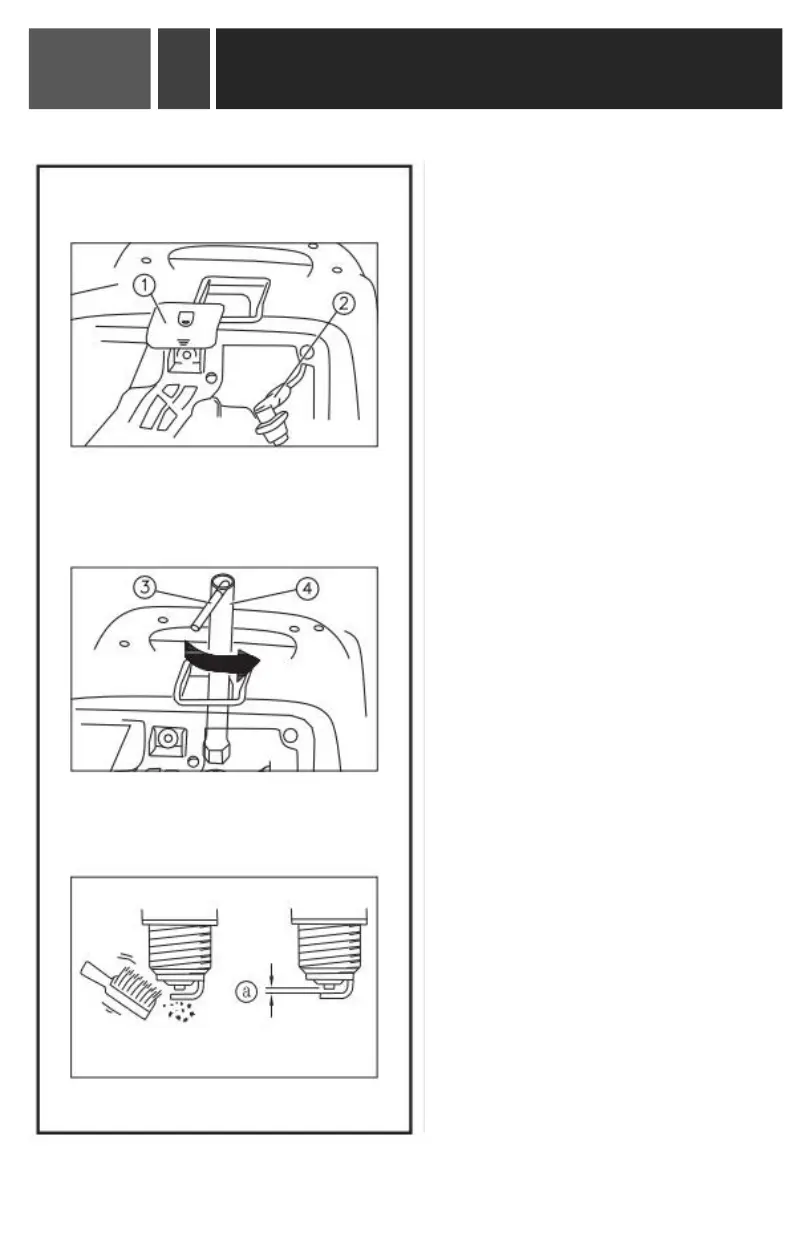 ①
②
③
④
ⓐ