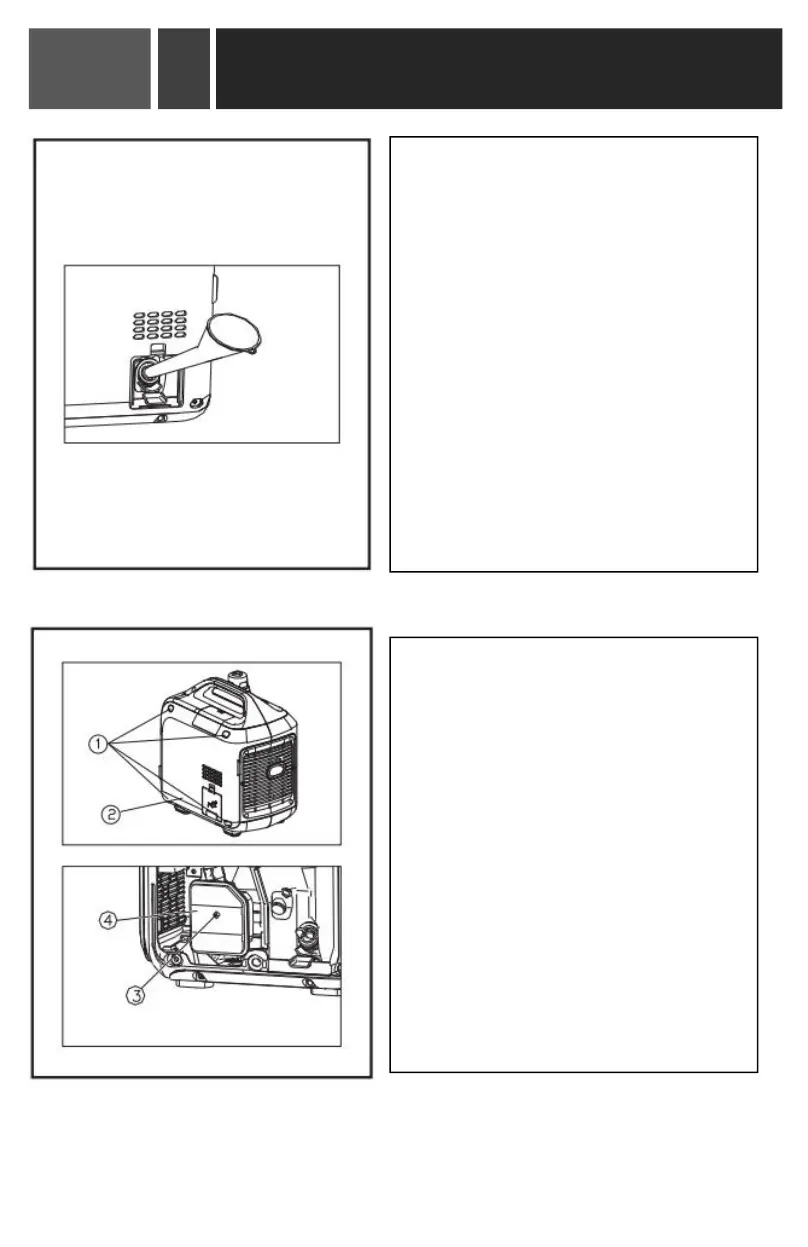 1
2
4
3