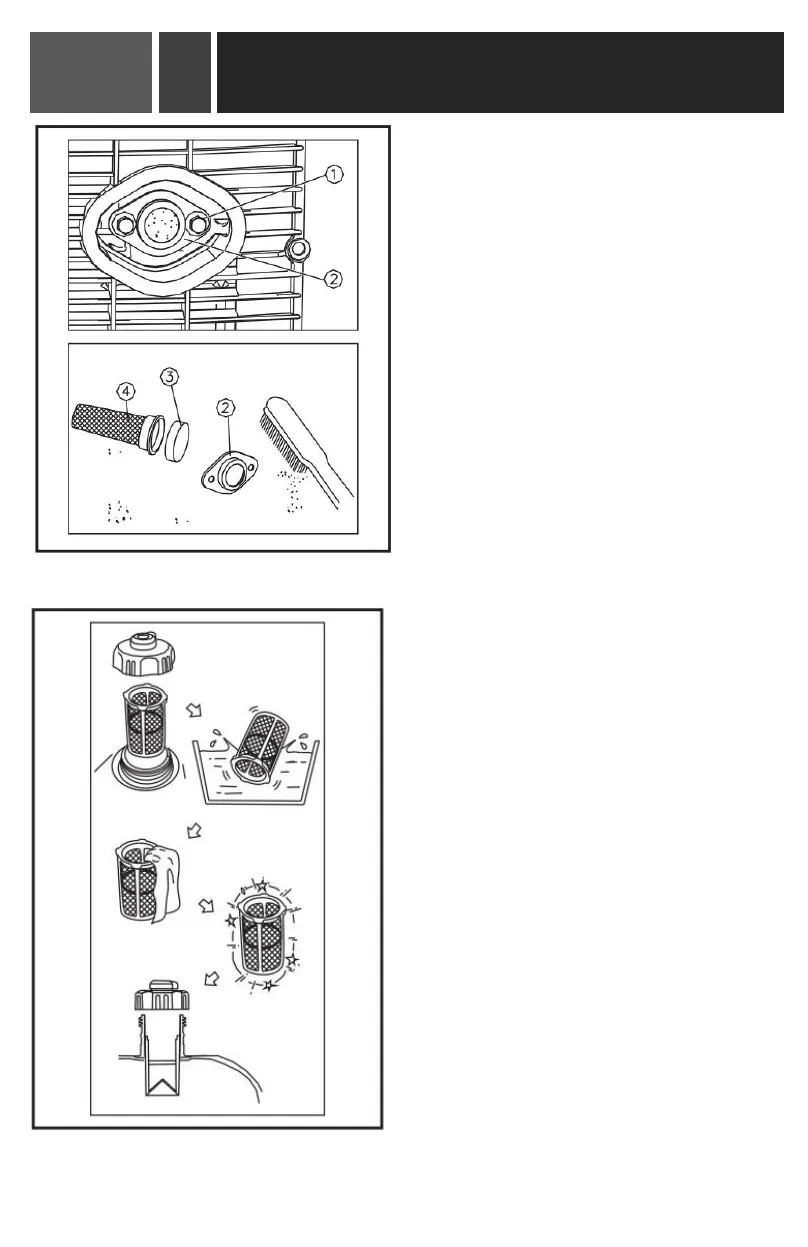 1
2
4
3
2