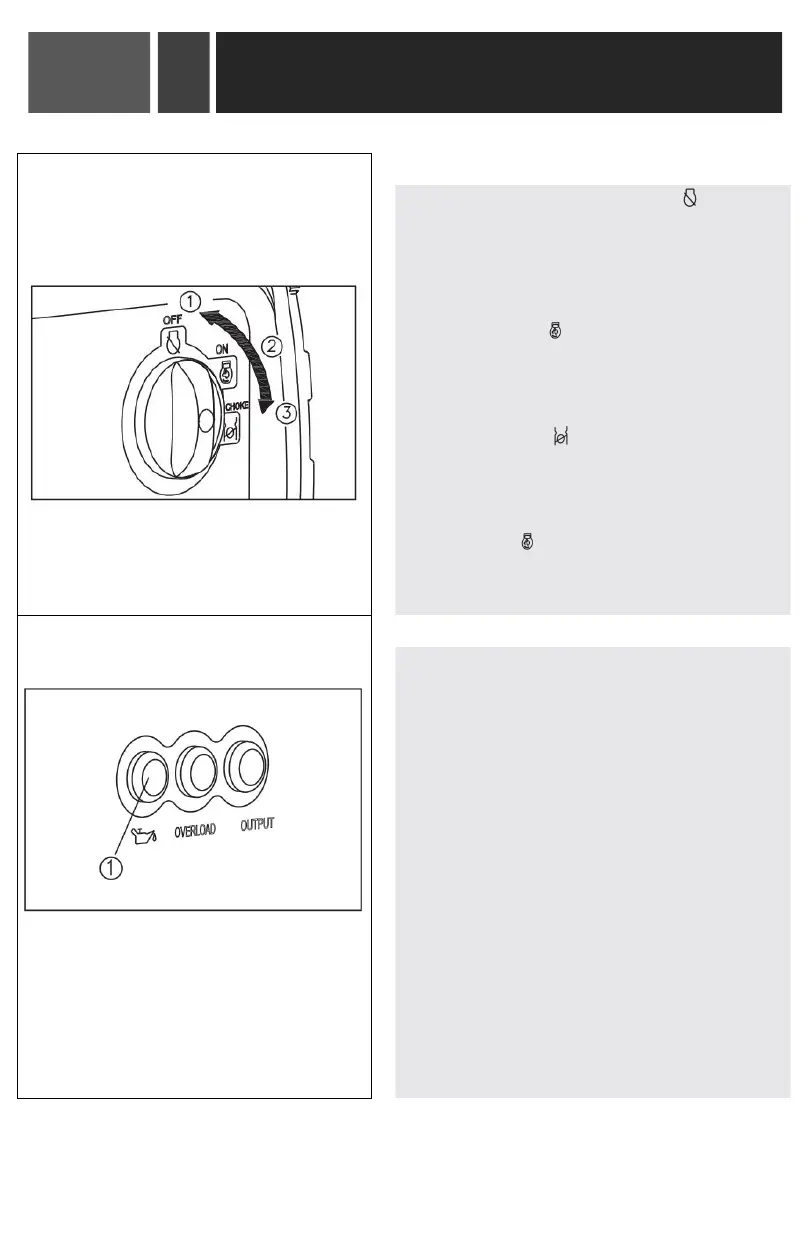 ①
OFF
ON
②
CHOKE
③

OVERLOAD
OUTPUT
①