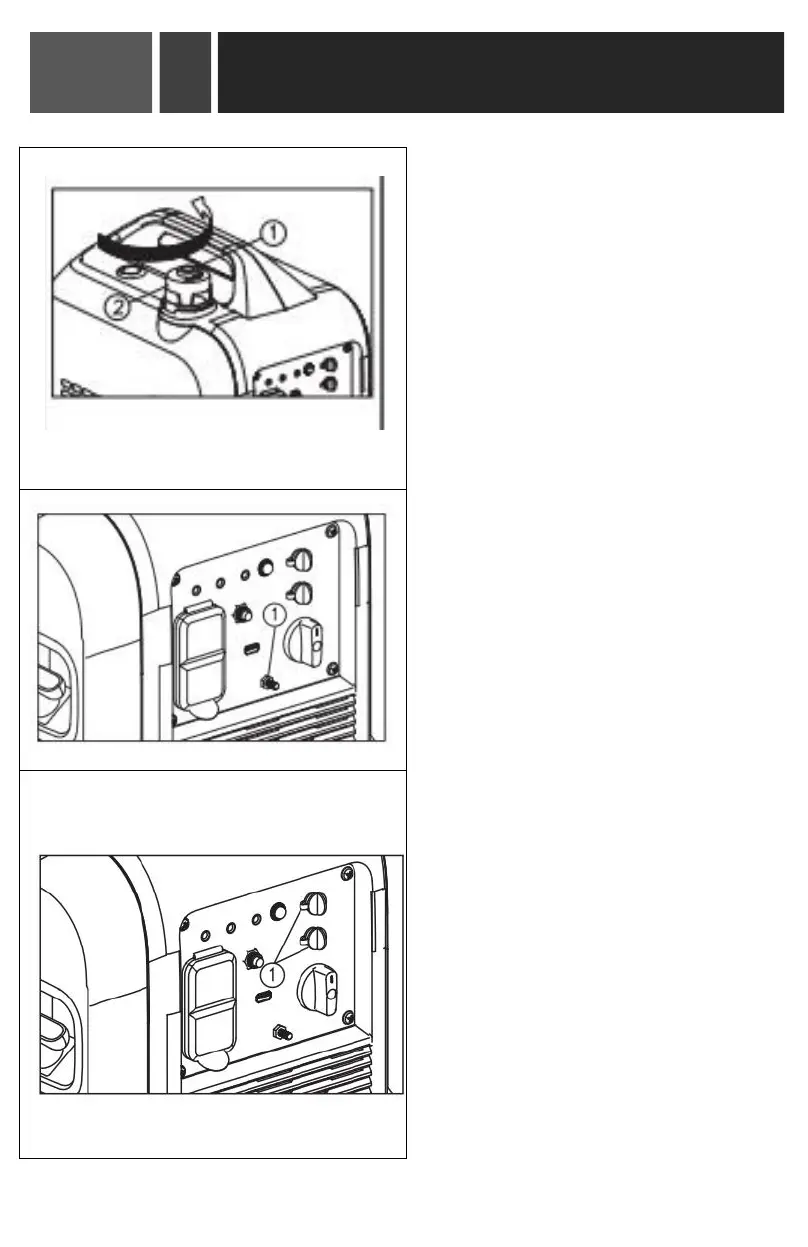 1
2
1
1