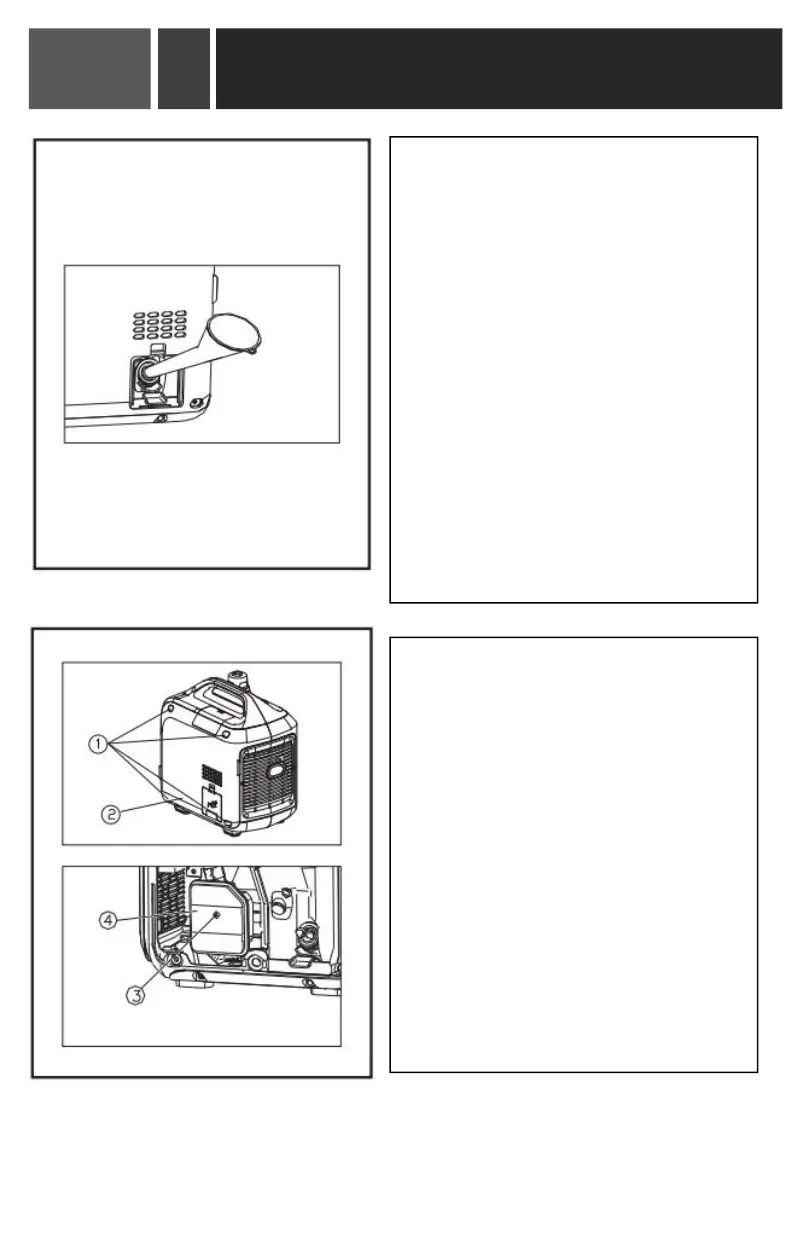 1
2
4
3