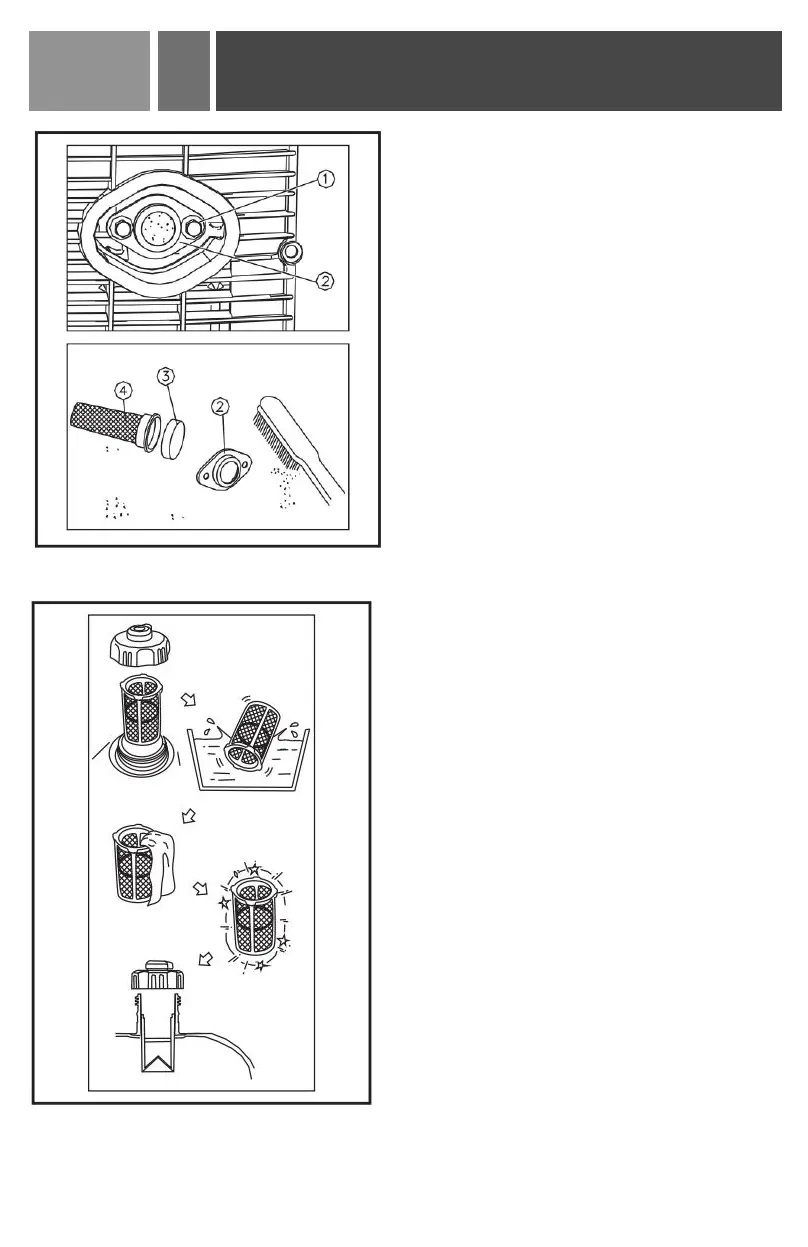 1
2
4
3
2