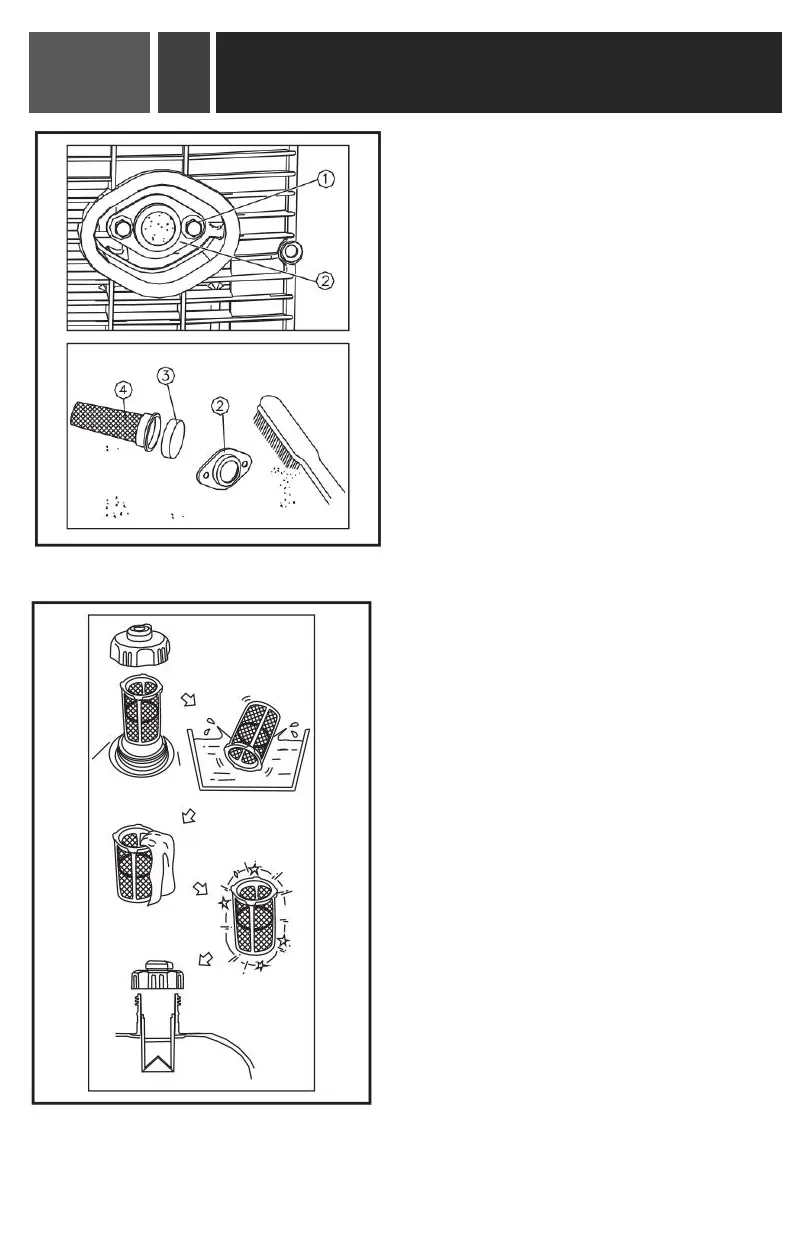 1
2
4
3
2