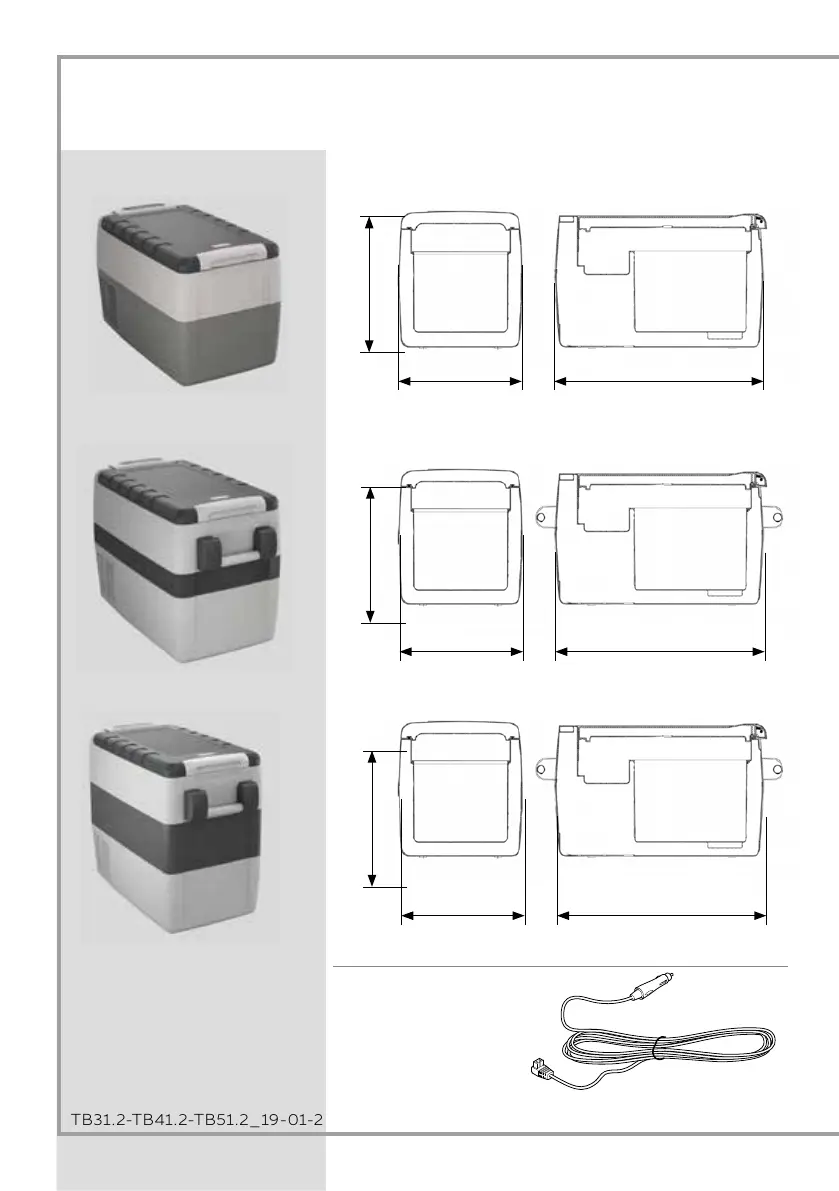 TB31.2-TB41.2-TB51.2_19-01-2