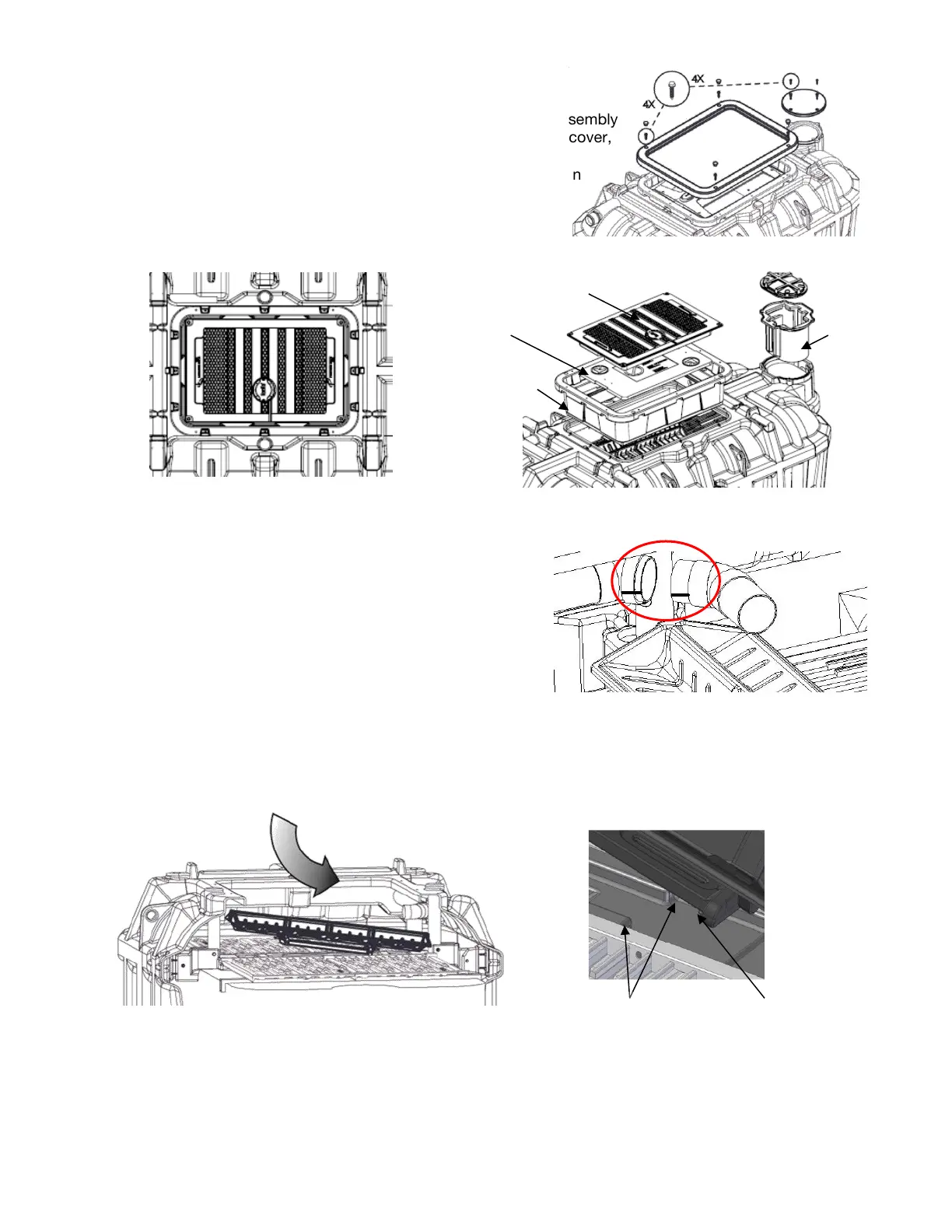 4X
4X
sembly
cover,
n